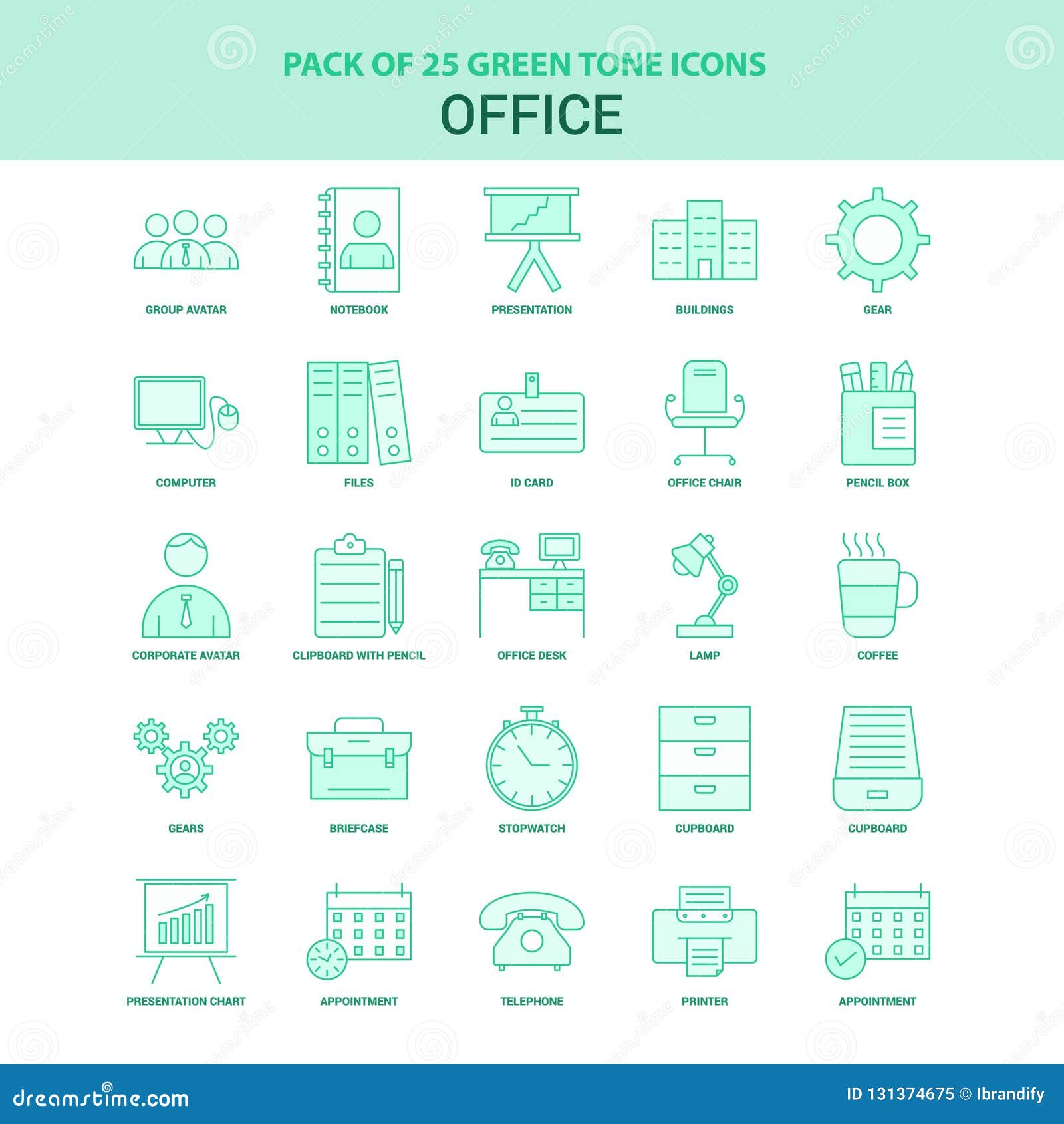 PACK OF 25 GREEN TONE ICONS
OFFICE

GROUP AVATAR
NOTEBOOK
PRESENTATION
BUILDINGS
GEAR

COMPUTER
FILES
ID CARD
OFFICE CHAIR
PENCIL BOX

CORPORATE AVATAR
CLIPBOARD WITH PENCIL
OFFICE DESK
LAMP
COFFEE

GEARS
BRIEFCASE
STOPWATCH
CUPBOARD
CUPBOARD

PRESENTATION CHART
APPOINTMENT
TELEPHONE
PRINTER
APPOINTMENT

dreamstime.com
ID 131374675 © Ibrandify