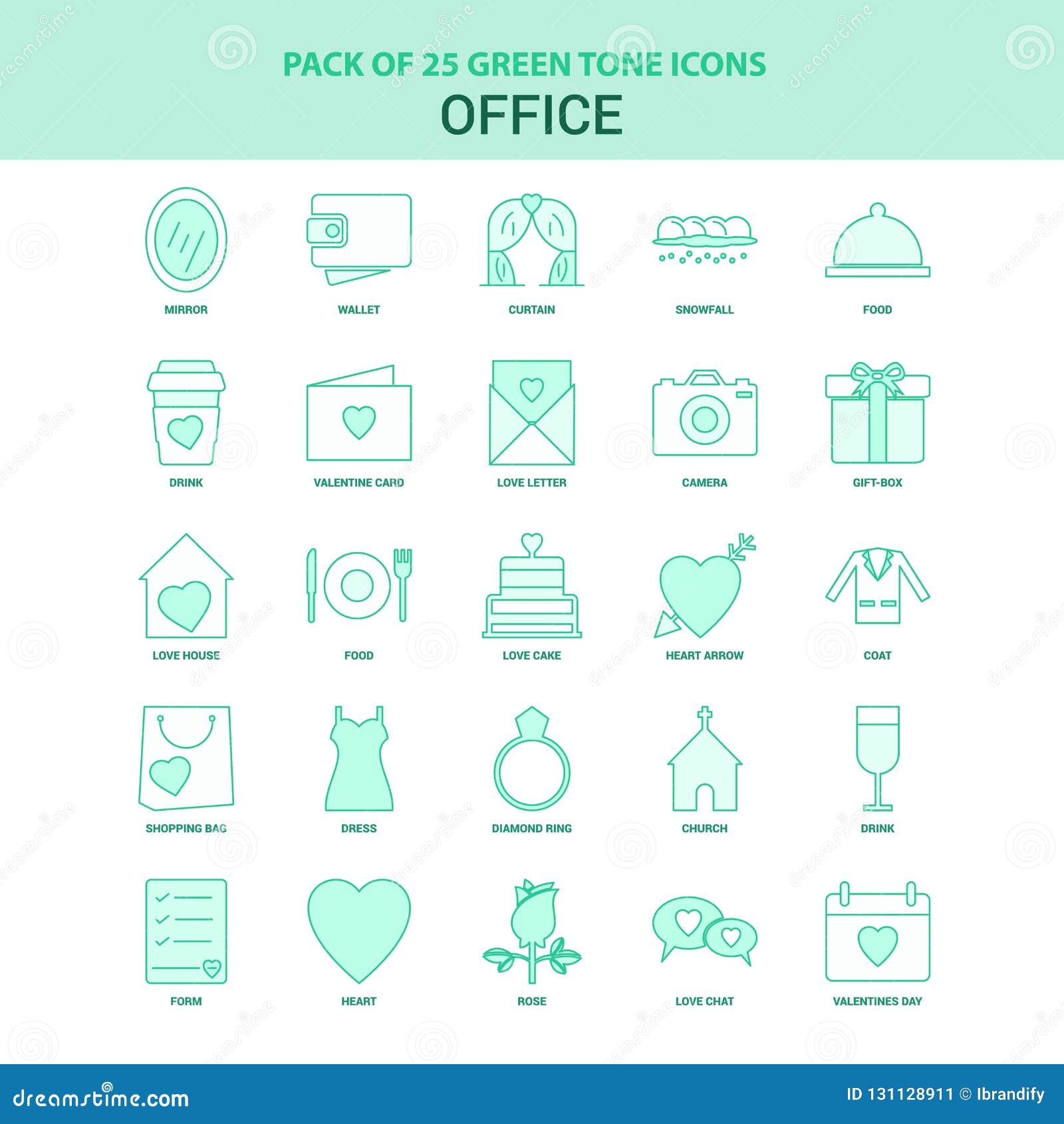 PACK OF 25 GREEN TONE ICONS
OFFICE

MIRROR
WALLET
CURTAIN
SNOWFALL
FOOD

DRINK
VALENTINE CARD
LOVE LETTER
CAMERA
GIFT-BOX

LOVE HOUSE
FOOD
LOVE CAKE
HEART ARROW
COAT

SHOPPING BAG
DRESS
DIAMOND RING
CHURCH
DRINK

FORM
HEART
ROSE
LOVE CHAT
VALENTINES DAY

dreamstime.com
ID 131128911 © Ibrandify