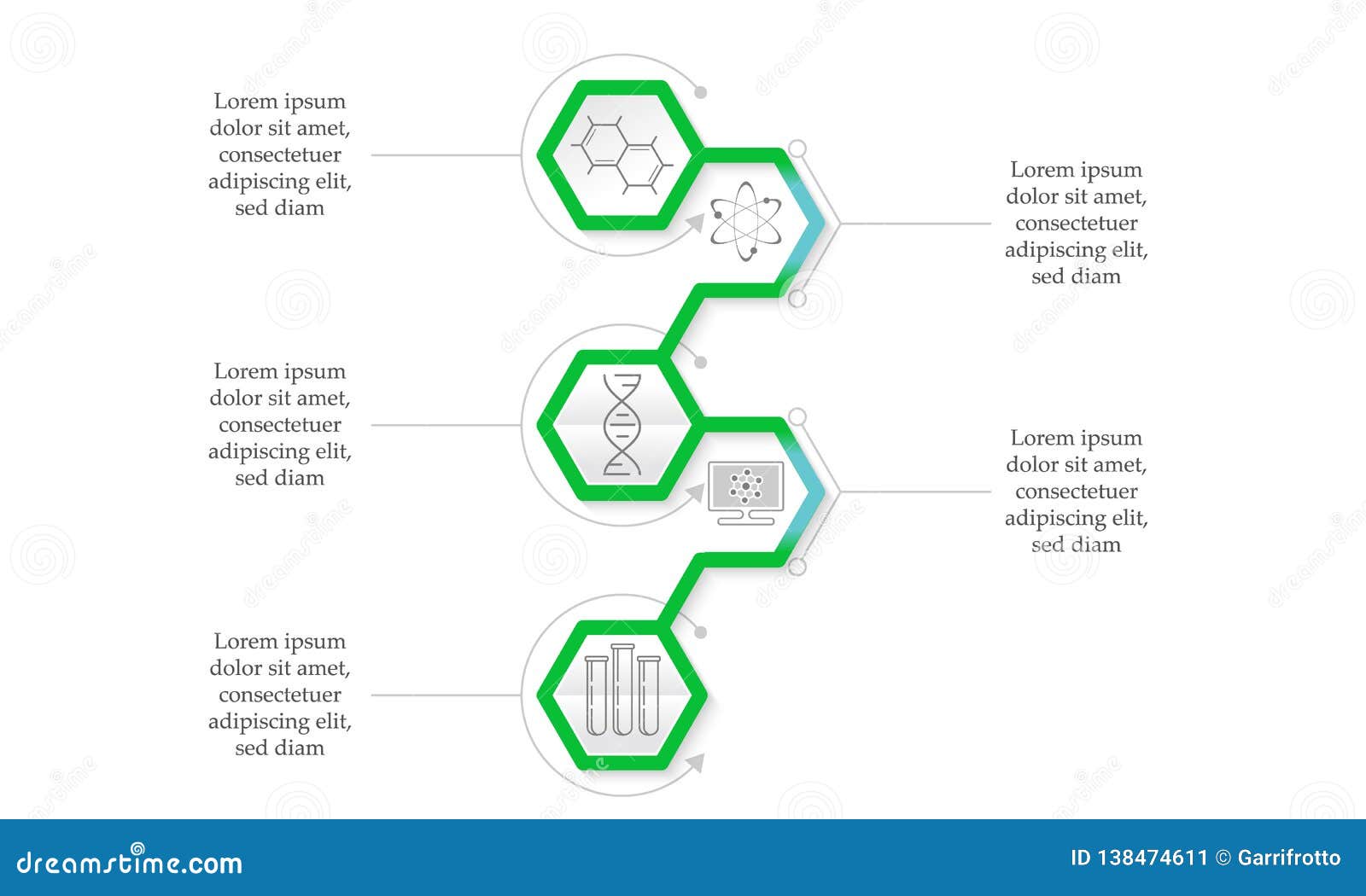 Lorem ipsum dolor sit amet, consectetuer adipiscing elit, sed diam

Lorem ipsum dolor sit amet, consectetuer adipiscing elit, sed diam

Lorem ipsum dolor sit amet, consectetuer adipiscing elit, sed diam

Lorem ipsum dolor sit amet, consectetuer adipiscing elit, sed diam

Lorem ipsum dolor sit amet, consectetuer adipiscing elit, sed diam

dreamstime.com

ID 138474611 © Garrifrotto