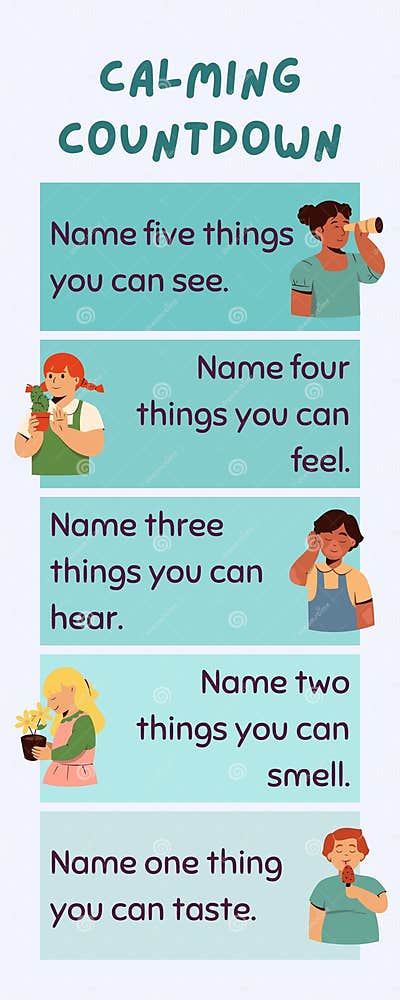 CALMING COUNTDOWN

Name five things you can see.

Name four things you can feel.

Name three things you can hear.

Name two things you can smell.

Name one thing you can taste.