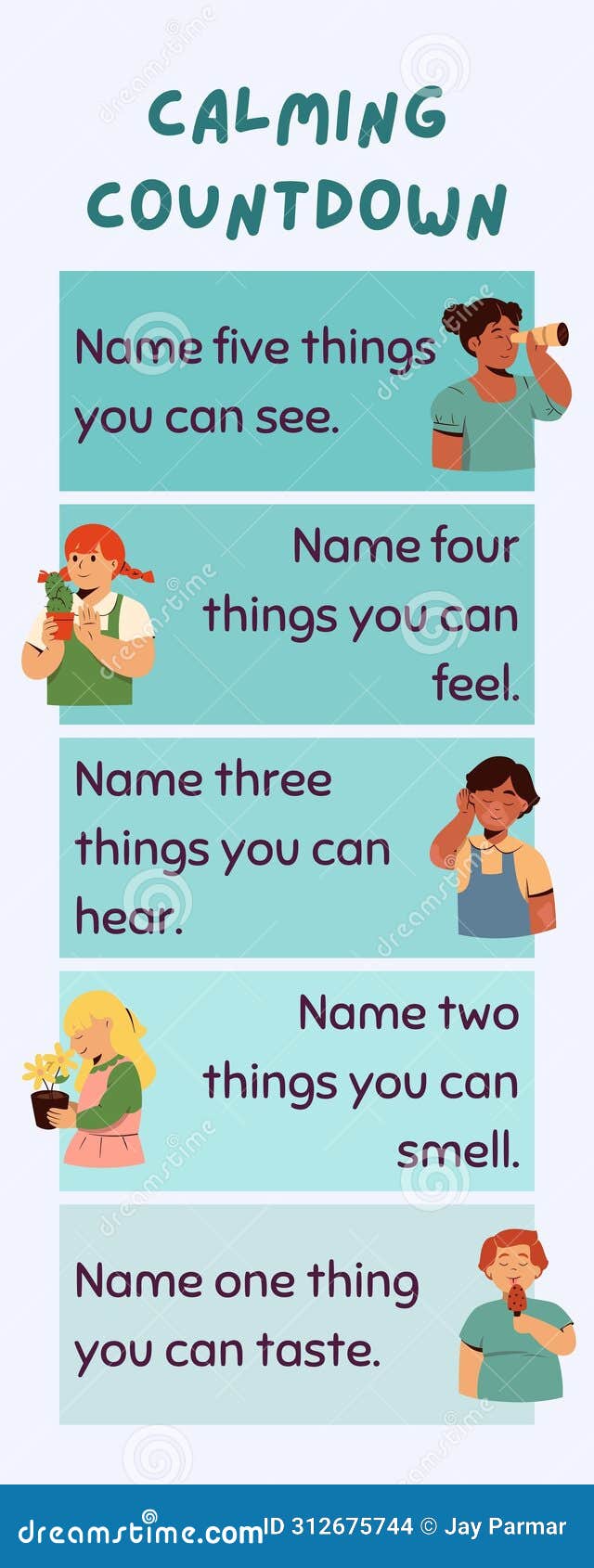 CALMING COUNTDOWN

Name five things you can see.

Name four things you can feel.

Name three things you can hear.

Name two things you can smell.

Name one thing you can taste.

dreamstime.com ID 312675744 © Jay Parmar