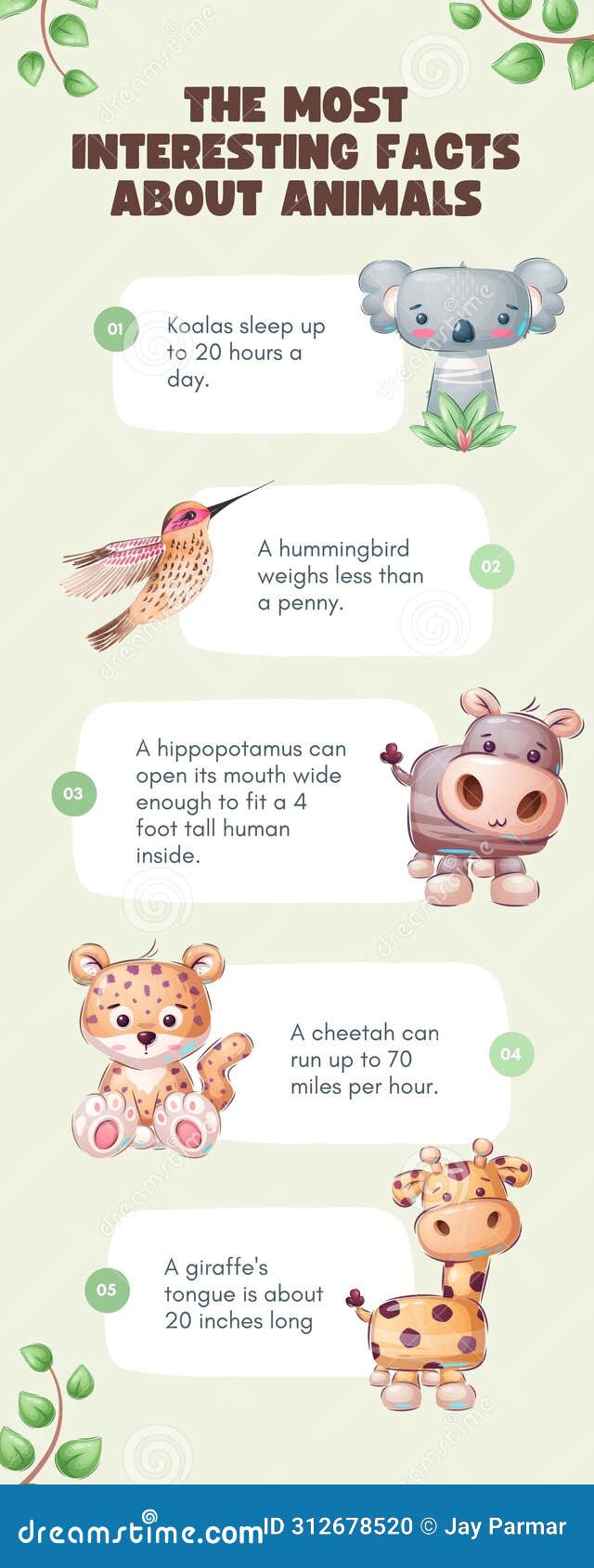 THE MOST INTERESTING FACTS ABOUT ANIMALS

01 Koalas sleep up to 20 hours a day.

A hummingbird weighs less than a penny. 02

03 A hippopotamus can open its mouth wide enough to fit a 4 foot tall human inside.

A cheetah can run up to 70 miles per hour. 04

05 A giraffe's tongue is about 20 inches long

dreamstime.com ID 312678520 © Jay Parmar