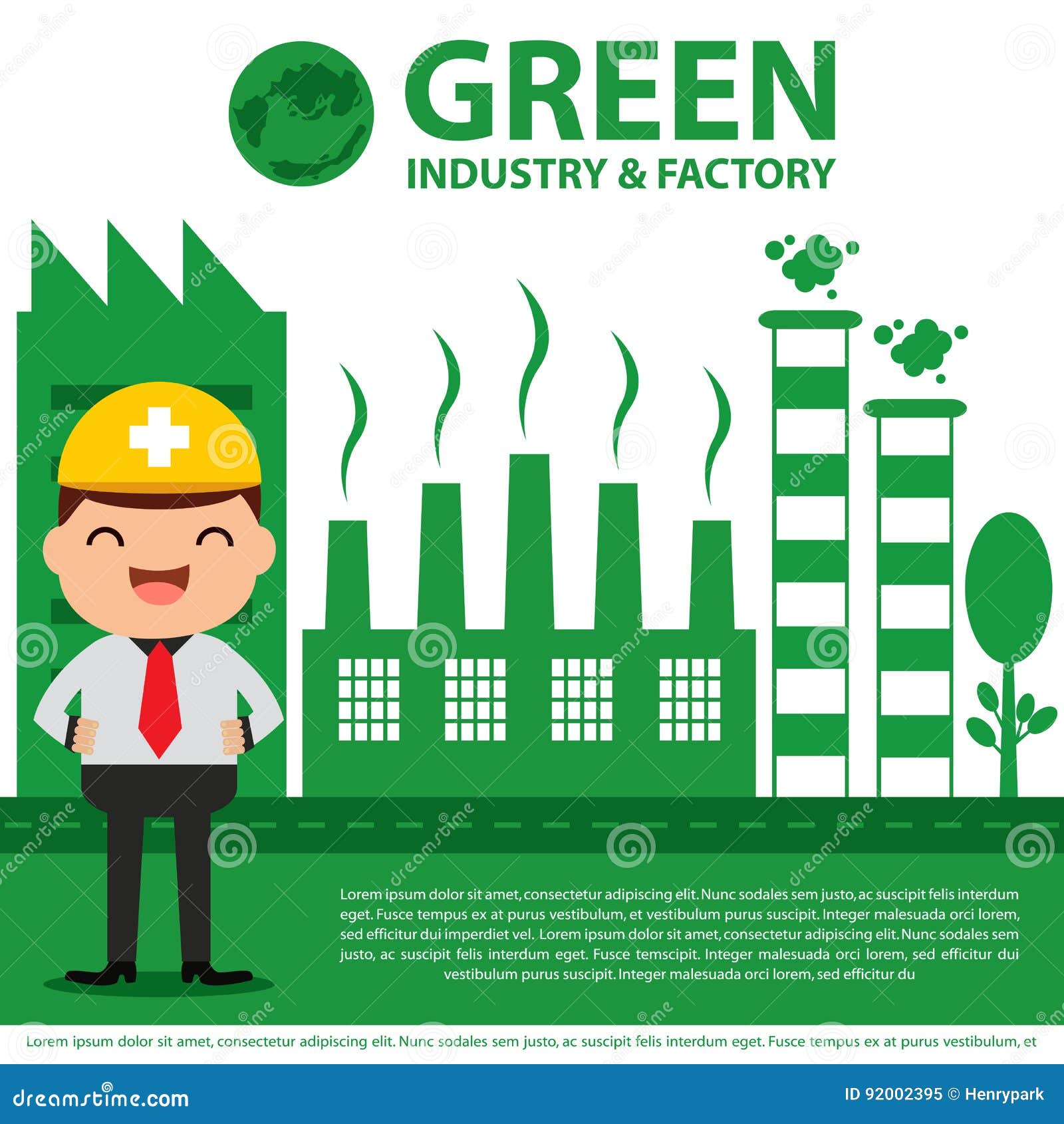 GREEN
INDUSTRY & FACTORY

Lorem ipsum dolor sit amet, consectetur adipiscing elit. Nunc sodales sem justo, ac suscipit felis interdum eget. Fusce tempus ex at purus vestibulum, et vestibulum purus suscipit. Integer malesuada orci lorem, sed efficitur dui imperdiet vel. Lorem ipsum dolor sit amet, consectetur adipiscing elit. Nunc sodales sem justo, ac suscipit felis interdum eget. Fusce temscipit. Integer malesuada orci lorem, sed efficitur dui vestibulum purus suscipit. Integer malesuada orci lorem, sed efficitur du

Lorem ipsum dolor sit amet, consectetur adipiscing elit. Nunc sodales sem justo, ac suscipit felis interdum eget. Fusce tempus ex at purus vestibulum, et

dreamstime.com

ID 92002395 © Henrypark