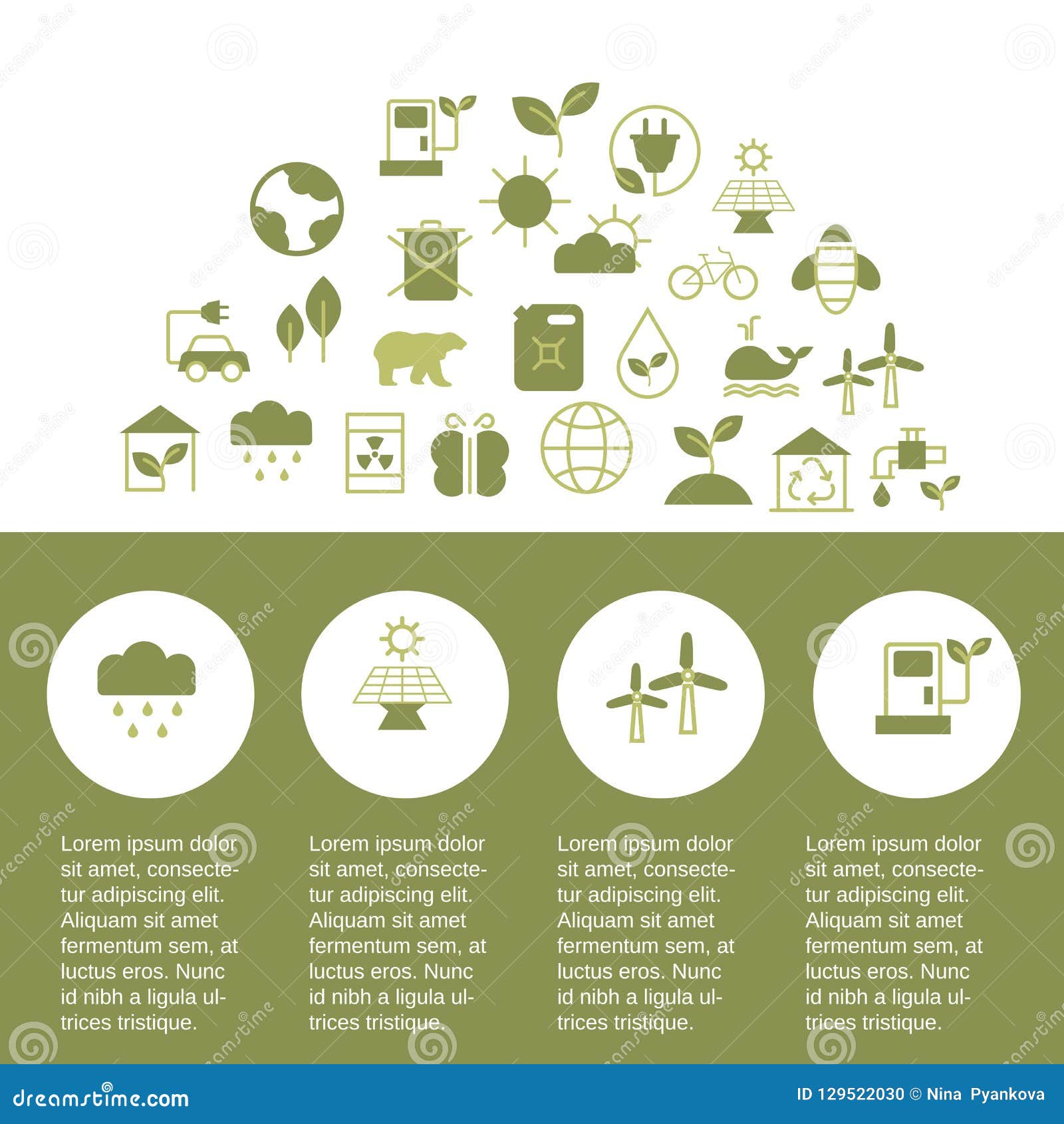 Lorem ipsum dolor sit amet, consectetur adipiscing elit. Aliquam sit amet fermentum sem, at luctus eros. Nunc id nibh a ligula ultrices tristique.

Lorem ipsum dolor sit amet, consectetur adipiscing elit. Aliquam sit amet fermentum sem, at luctus eros. Nunc id nibh a ligula ultrices tristique.

Lorem ipsum dolor sit amet, consectetur adipiscing elit. Aliquam sit amet fermentum sem, at luctus eros. Nunc id nibh a ligula ultrices tristique.

Lorem ipsum dolor sit amet, consectetur adipiscing elit. Aliquam sit amet fermentum sem, at luctus eros. Nunc id nibh a ligula ultrices tristique.

dreamstime.com

ID 129522030 © Nina Pyankova