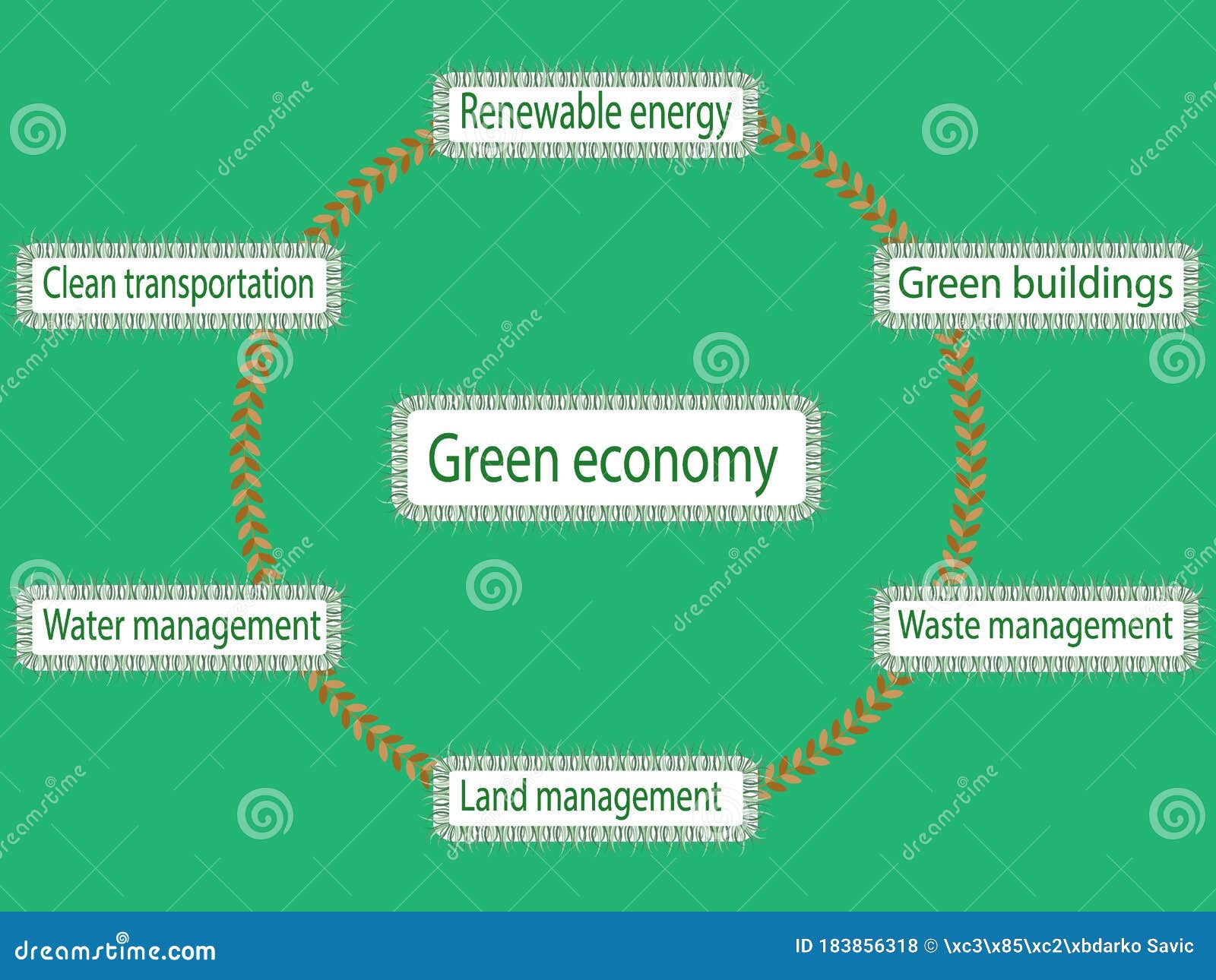 Renewable energy

Clean transportation

Green buildings

Green economy

Water management

Waste management

Land management

dreamstime.com

ID 183856318 © \xc3\x85\xc2\xbdarko Savic