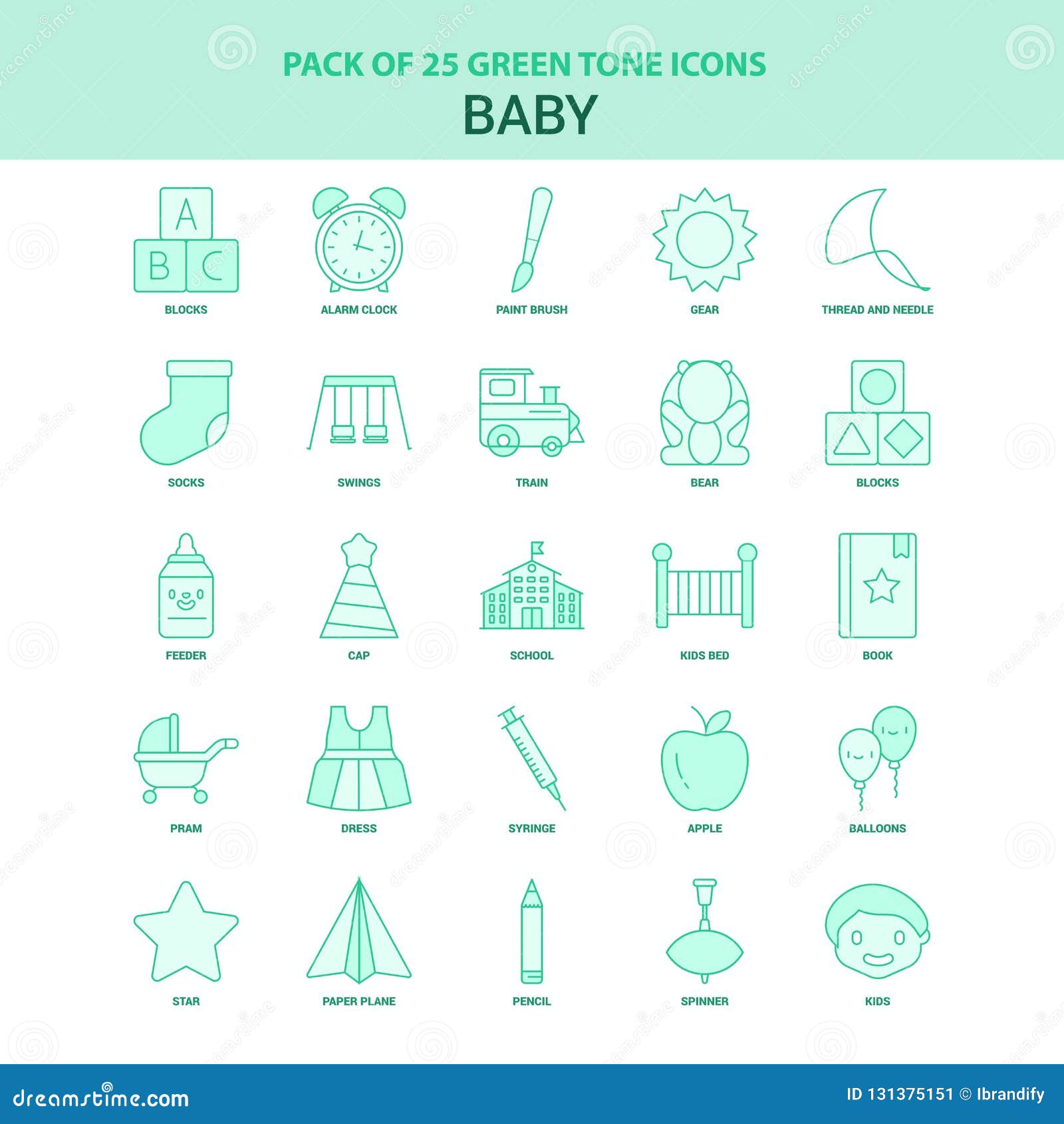 PACK OF 25 GREEN TONE ICONS
BABY

A
B C

BLOCKS

ALARM CLOCK

PAINT BRUSH

GEAR

THREAD AND NEEDLE

SOCKS

SWINGS

TRAIN

BEAR

BLOCKS

FEEDER

CAP

SCHOOL

KIDS BED

BOOK

PRAM

DRESS

SYRINGE

APPLE

BALLOONS

STAR

PAPER PLANE

PENCIL

SPINNER

KIDS

dreamstime.com

ID 131375151 © Ibrandify