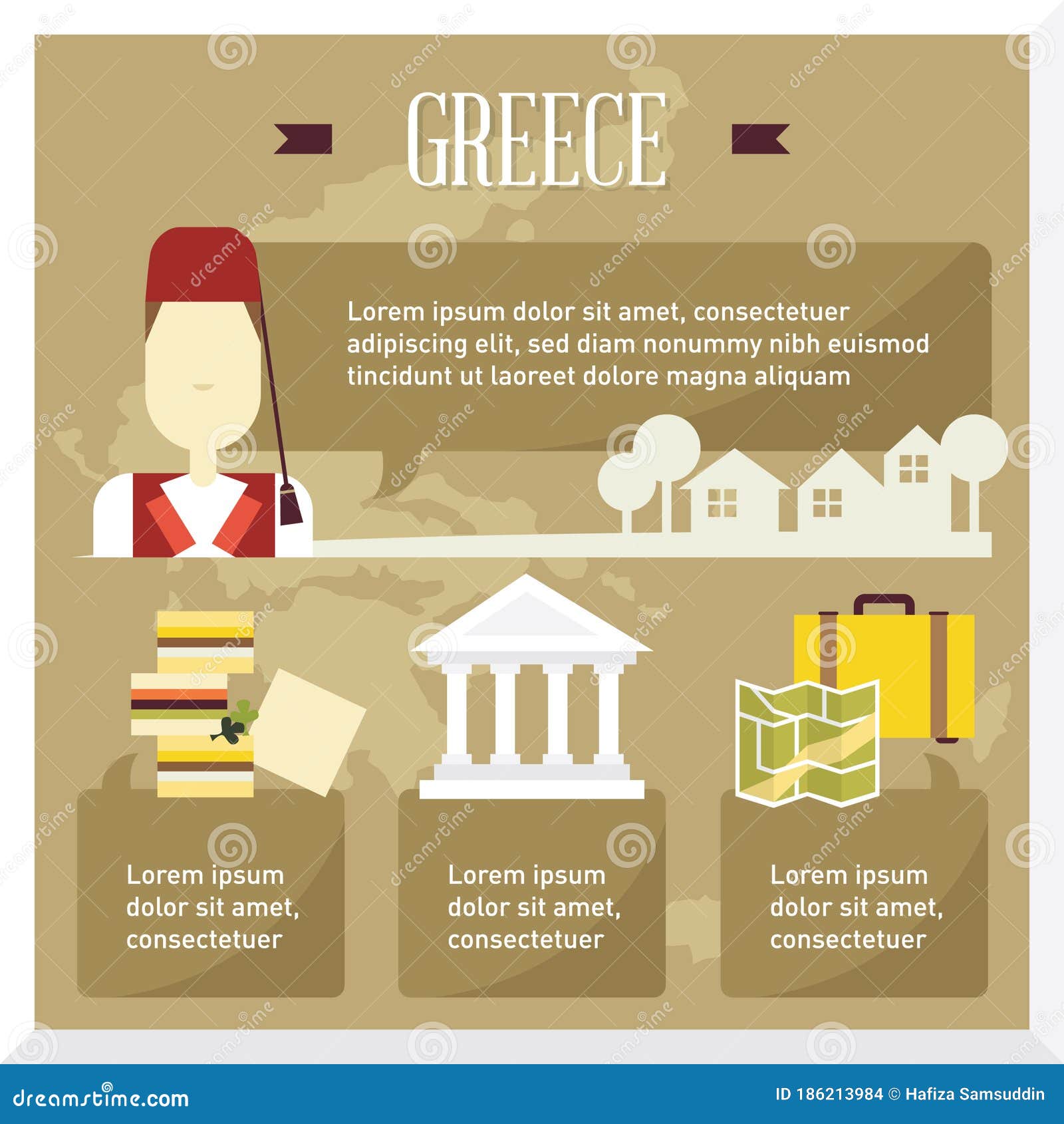 GREECE

Lorem ipsum dolor sit amet, consectetuer adipiscing elit, sed diam nonummy nibh euismod tincidunt ut laoreet dolore magna aliquam

Lorem ipsum dolor sit amet, consectetuer

Lorem ipsum dolor sit amet, consectetuer

Lorem ipsum dolor sit amet, consectetuer

dreamstime.com

ID 186213984 © Hafiza Samsuddin