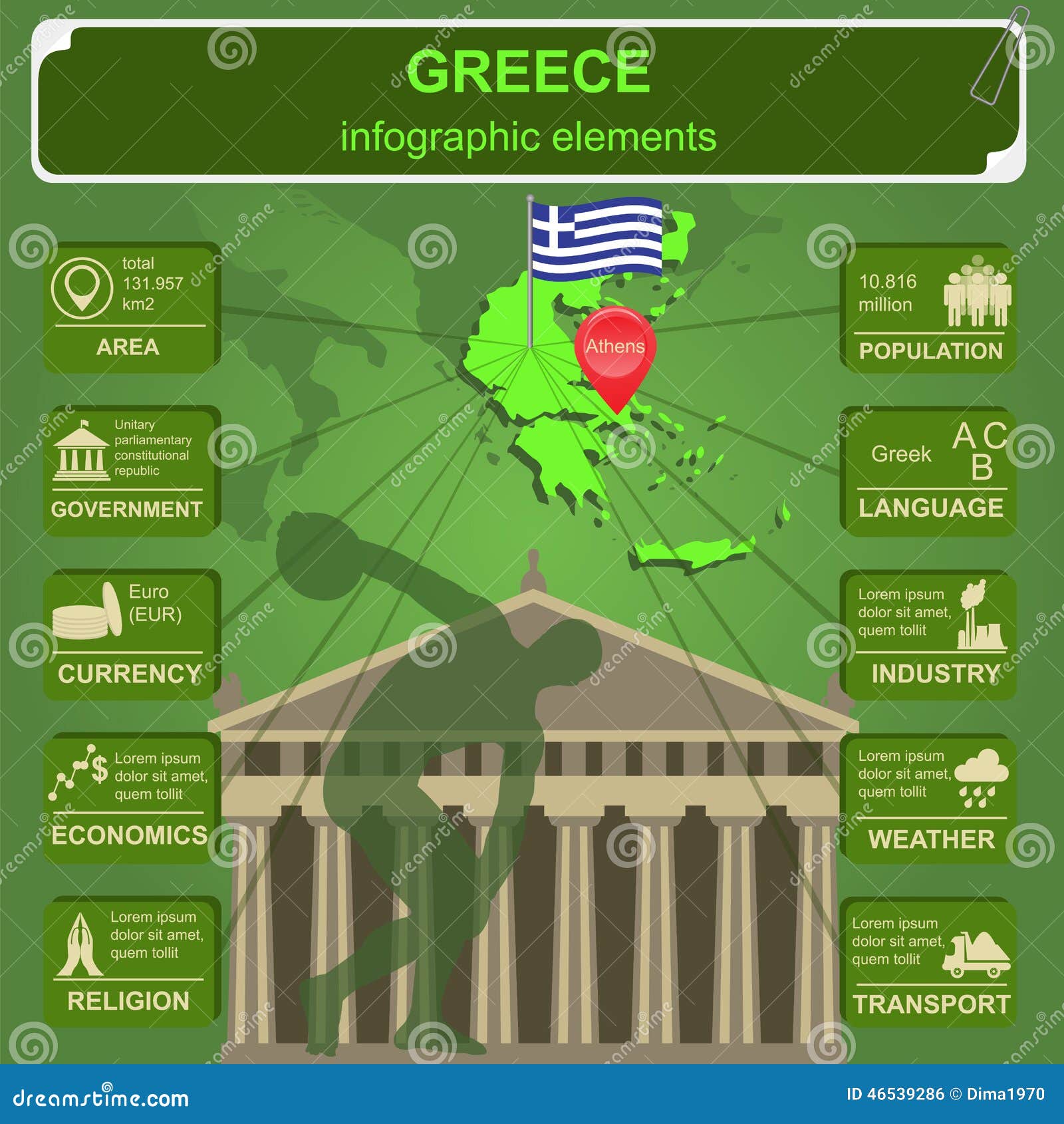 GREECE
infographic elements

total
131.957
km2
AREA

Unitary
parliamentary
constitutional
republic
GOVERNMENT

Euro
(EUR)
CURRENCY

Lorem ipsum
dolor sit amet,
quem tollit
ECONOMICS

Lorem ipsum
dolor sit amet,
quem tollit
RELIGION

Athens

10.816
million
POPULATION

Greek
A C
B
LANGUAGE

Lorem ipsum
dolor sit amet,
quem tollit
INDUSTRY

Lorem ipsum
dolor sit amet,
quem tollit
WEATHER

Lorem ipsum
dolor sit amet,
quem tollit
TRANSPORT

dreamstime.com
ID 46539286 © Dima1970