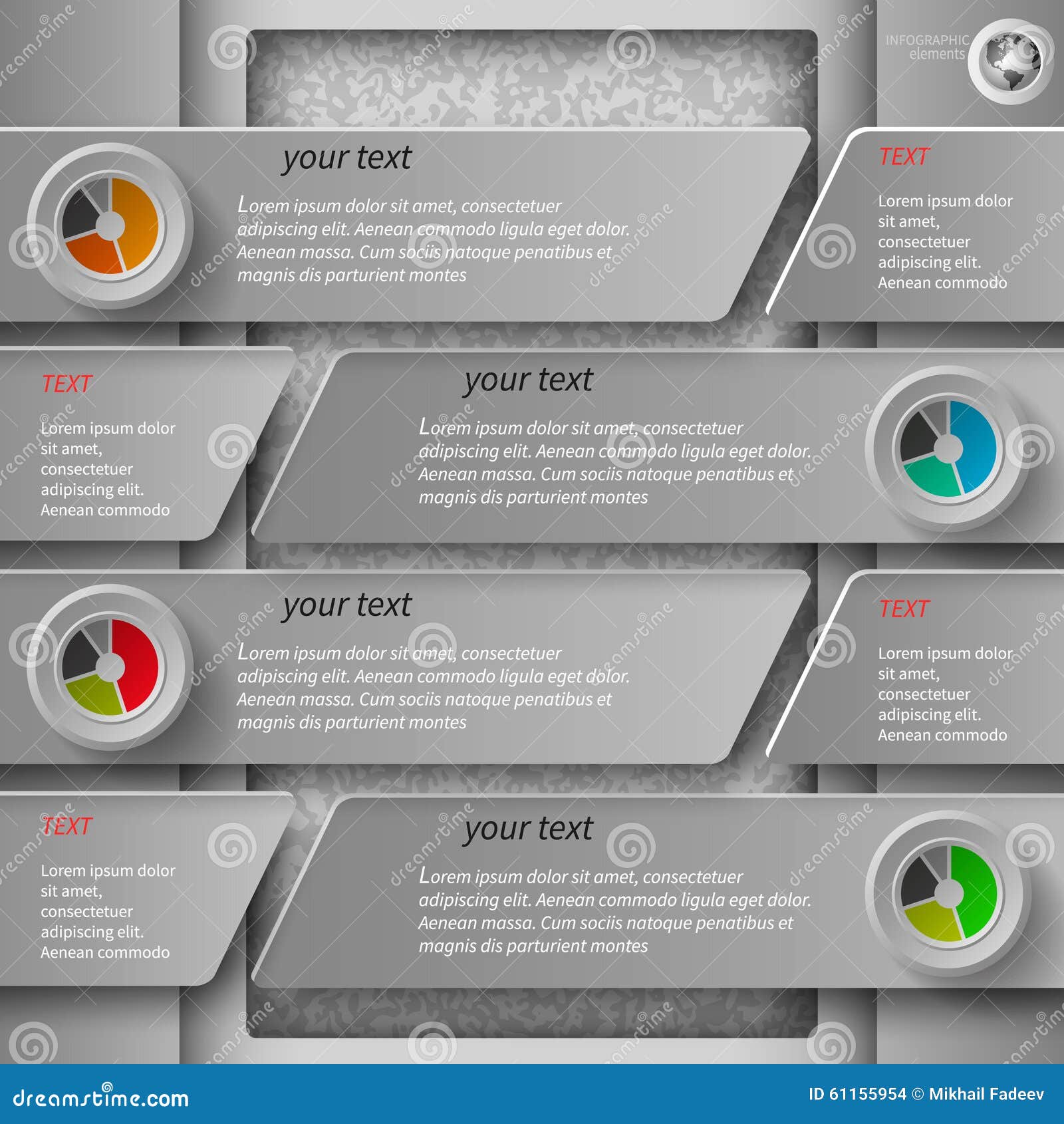 INFOGRAPHIC elements

your text

Lorem ipsum dolor sit amet, consectetuer adipiscing elit. Aenean commodo ligula eget dolor. Aenean massa. Cum sociis natoque penatibus et magnis dis parturient montes

TEXT

Lorem ipsum dolor sit amet, consectetuer adipiscing elit. Aenean commodo

TEXT

Lorem ipsum dolor sit amet, consectetuer adipiscing elit. Aenean commodo

your text

Lorem ipsum dolor sit amet, consectetuer adipiscing elit. Aenean commodo ligula eget dolor. Aenean massa. Cum sociis natoque penatibus et magnis dis parturient montes

your text

Lorem ipsum dolor sit amet, consectetuer adipiscing elit. Aenean commodo ligula eget dolor. Aenean massa. Cum sociis natoque penatibus et magnis dis parturient montes

TEXT

Lorem ipsum dolor sit amet, consectetuer adipiscing elit. Aenean commodo

TEXT

Lorem ipsum dolor sit amet, consectetuer adipiscing elit. Aenean commodo

your text

Lorem ipsum dolor sit amet, consectetuer adipiscing elit. Aenean commodo ligula eget dolor. Aenean massa. Cum sociis natoque penatibus et magnis dis parturient montes

dreamstime.com

ID 61155954 © Mikhail Fadeev