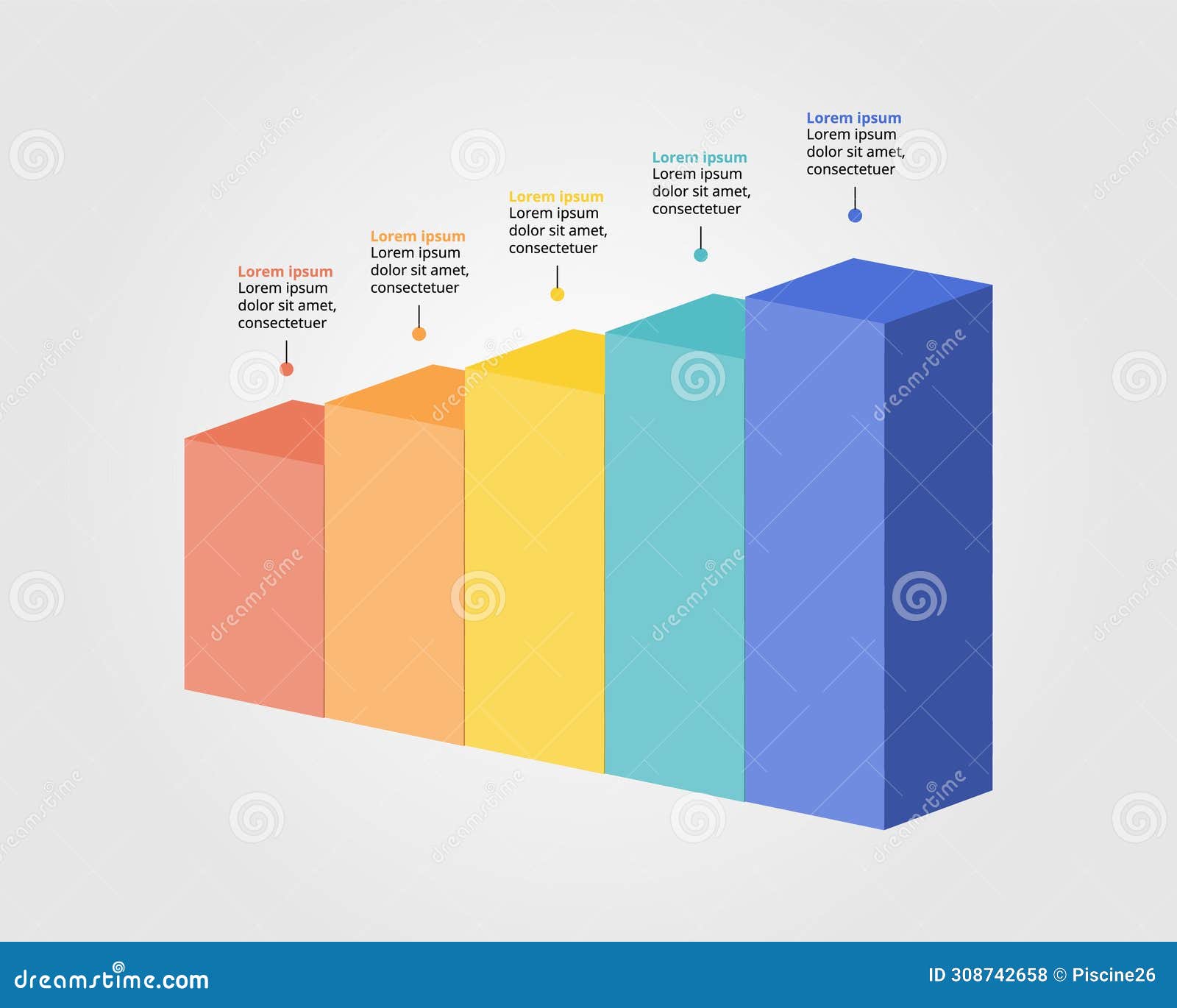 Lorem ipsum
Lorem ipsum dolor sit amet, consectetuer

Lorem ipsum
Lorem ipsum dolor sit amet, consectetuer

Lorem ipsum
Lorem ipsum dolor sit amet, consectetuer

Lorem ipsum
Lorem ipsum dolor sit amet, consectetuer

Lorem ipsum
Lorem ipsum dolor sit amet, consectetuer

dreamstime

dreamstime.com

ID 308742658 © Piscine26