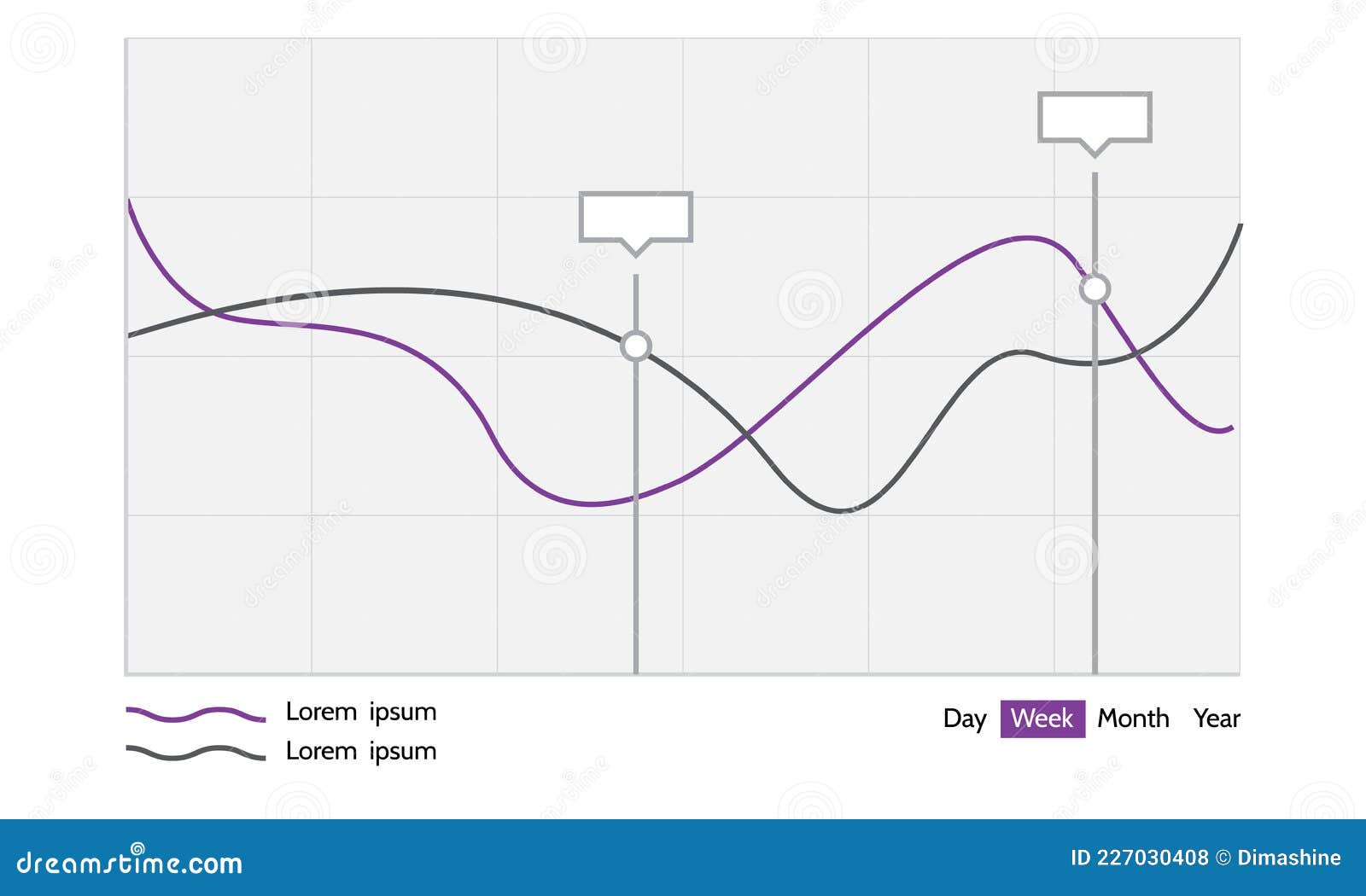 Lorem ipsum
Lorem ipsum

Day Week Month Year

dreamstime.com

ID 227030408 © Dimashine