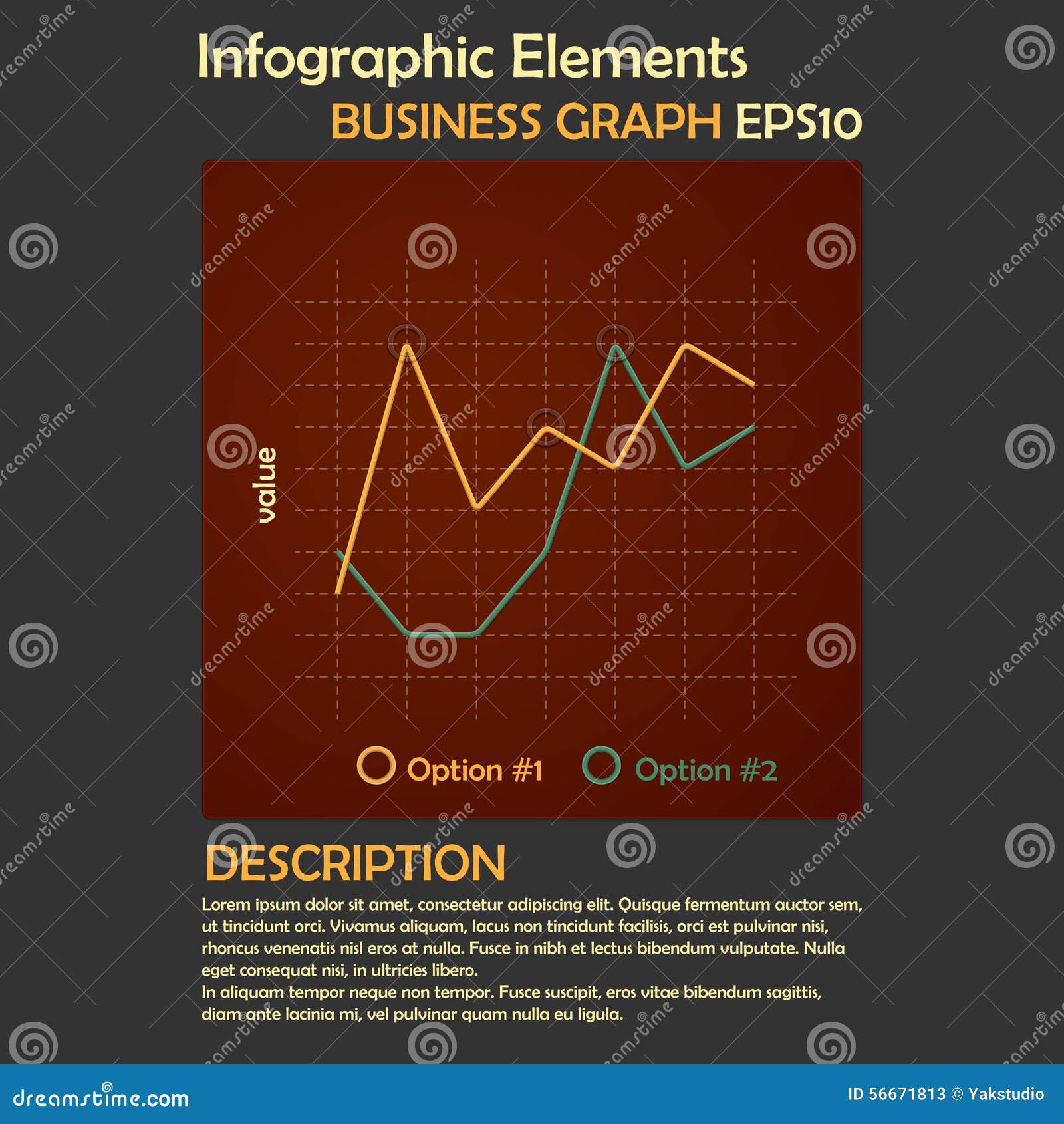 Infographic Elements
BUSINESS GRAPH EPS10

value

Option #1 Option #2

DESCRIPTION
Lorem ipsum dolor sit amet, consectetur adipiscing elit. Quisque fermentum auctor sem, ut tincidunt orci. Vivamus aliquam, lacus non tincidunt facilisis, orci est pulvinar nisi, rhoncus venenatis nisl eros at nulla. Fusce in nibh et lectus bibendum vulputate. Nulla eget consequat nisi, in ultricies libero.
In aliquam tempor neque non tempor. Fusce suscipit, eros vitae bibendum sagittis, diam ante lacinia mi, vel pulvinar quam nulla eu ligula.

dreamstime.com
ID 56671813 © Yakstudio