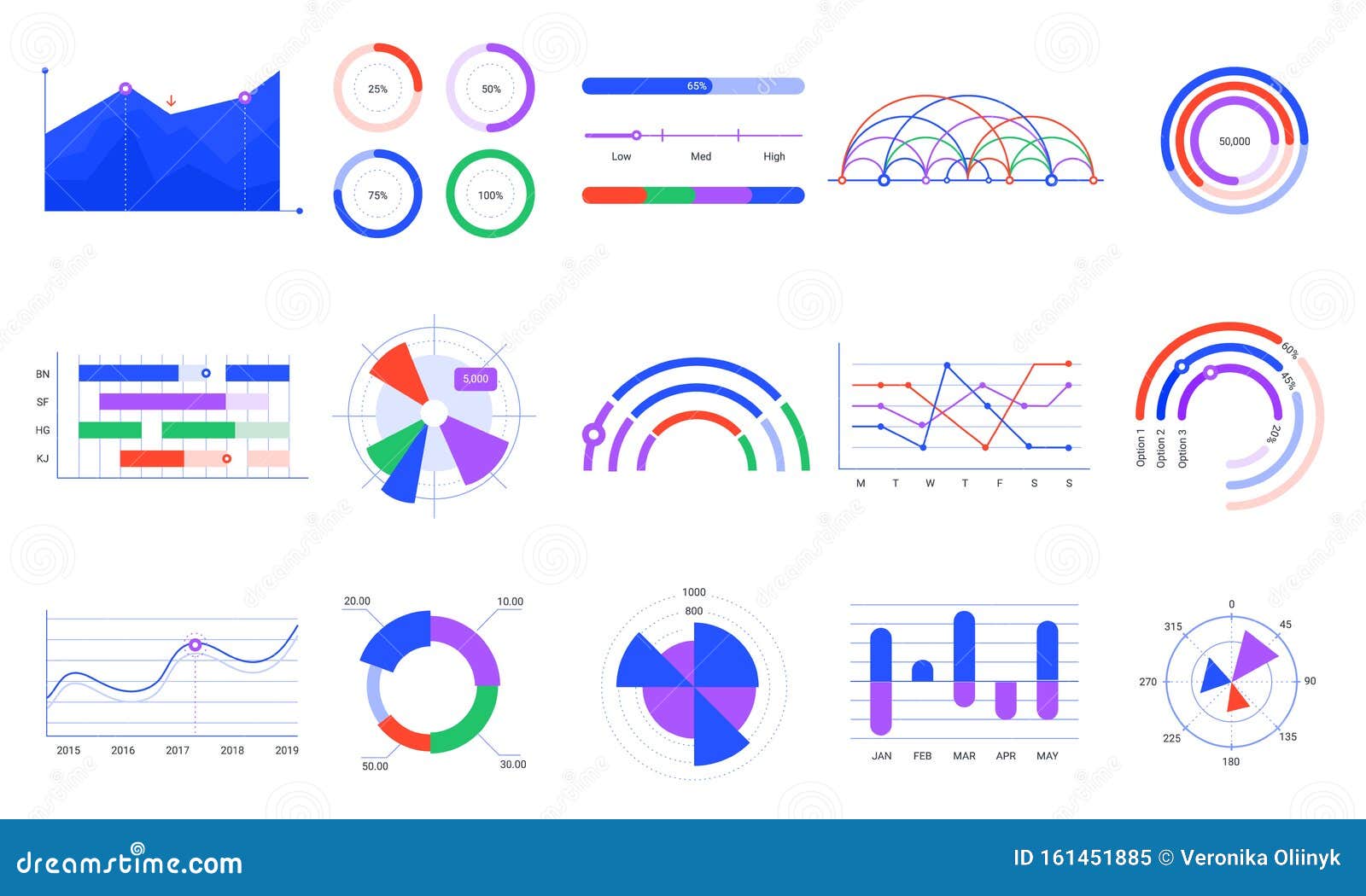 25%
50%
75%
100%

65%
Low
Med
High

50,000

BN
SF
HG
KJ

5,000

M T W T F S S

60%
45%
20%
Option 1
Option 2
Option 3

2015 2016 2017 2018 2019

20.00
10.00
50.00
30.00

1000
800

JAN FEB MAR APR MAY

0
45
90
135
180
225
270
315

dreamstime.com
ID 161451885 © Veronika Oliinyk