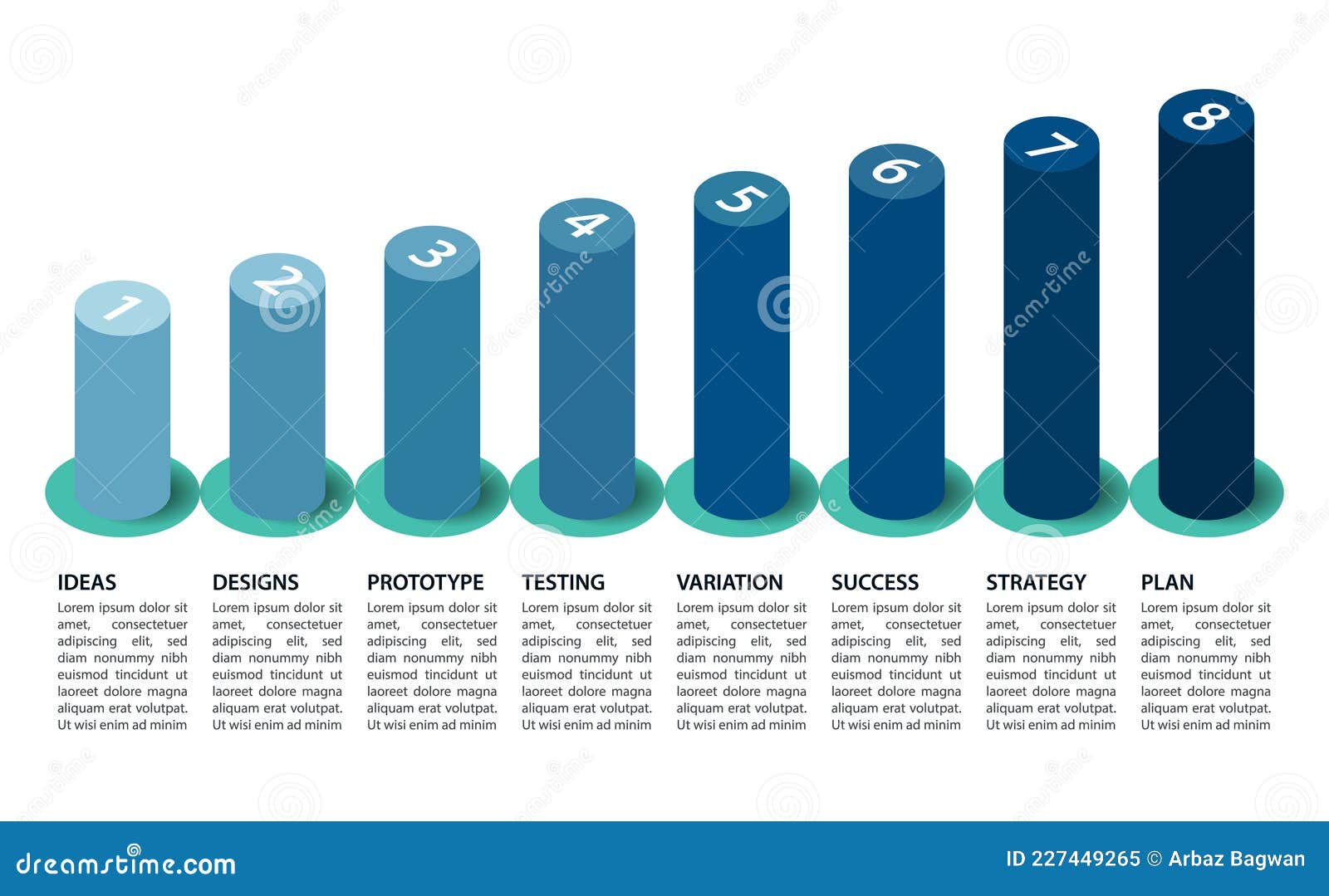 1
2
3
4
5
6
7
8

IDEAS
Lorem ipsum dolor sit amet, consectetuer adipiscing elit, sed diam nonummy nibh euismod tincidunt ut laoreet dolore magna aliquam erat volutpat. Ut wisi enim ad minim

DESIGNS
Lorem ipsum dolor sit amet, consectetuer adipiscing elit, sed diam nonummy nibh euismod tincidunt ut laoreet dolore magna aliquam erat volutpat. Ut wisi enim ad minim

PROTOTYPE
Lorem ipsum dolor sit amet, consectetuer adipiscing elit, sed diam nonummy nibh euismod tincidunt ut laoreet dolore magna aliquam erat volutpat. Ut wisi enim ad minim

TESTING
Lorem ipsum dolor sit amet, consectetuer adipiscing elit, sed diam nonummy nibh euismod tincidunt ut laoreet dolore magna aliquam erat volutpat. Ut wisi enim ad minim

VARIATION
Lorem ipsum dolor sit amet, consectetuer adipiscing elit, sed diam nonummy nibh euismod tincidunt ut laoreet dolore magna aliquam erat volutpat. Ut wisi enim ad minim

SUCCESS
Lorem ipsum dolor sit amet, consectetuer adipiscing elit, sed diam nonummy nibh euismod tincidunt ut laoreet dolore magna aliquam erat volutpat. Ut wisi enim ad minim

STRATEGY
Lorem ipsum dolor sit amet, consectetuer adipiscing elit, sed diam nonummy nibh euismod tincidunt ut laoreet dolore magna aliquam erat volutpat. Ut wisi enim ad minim

PLAN
Lorem ipsum dolor sit amet, consectetuer adipiscing elit, sed diam nonummy nibh euismod tincidunt ut laoreet dolore magna aliquam erat volutpat. Ut wisi enim ad minim

dreamstime.com
ID 227449265 © Arbaz Bagwan