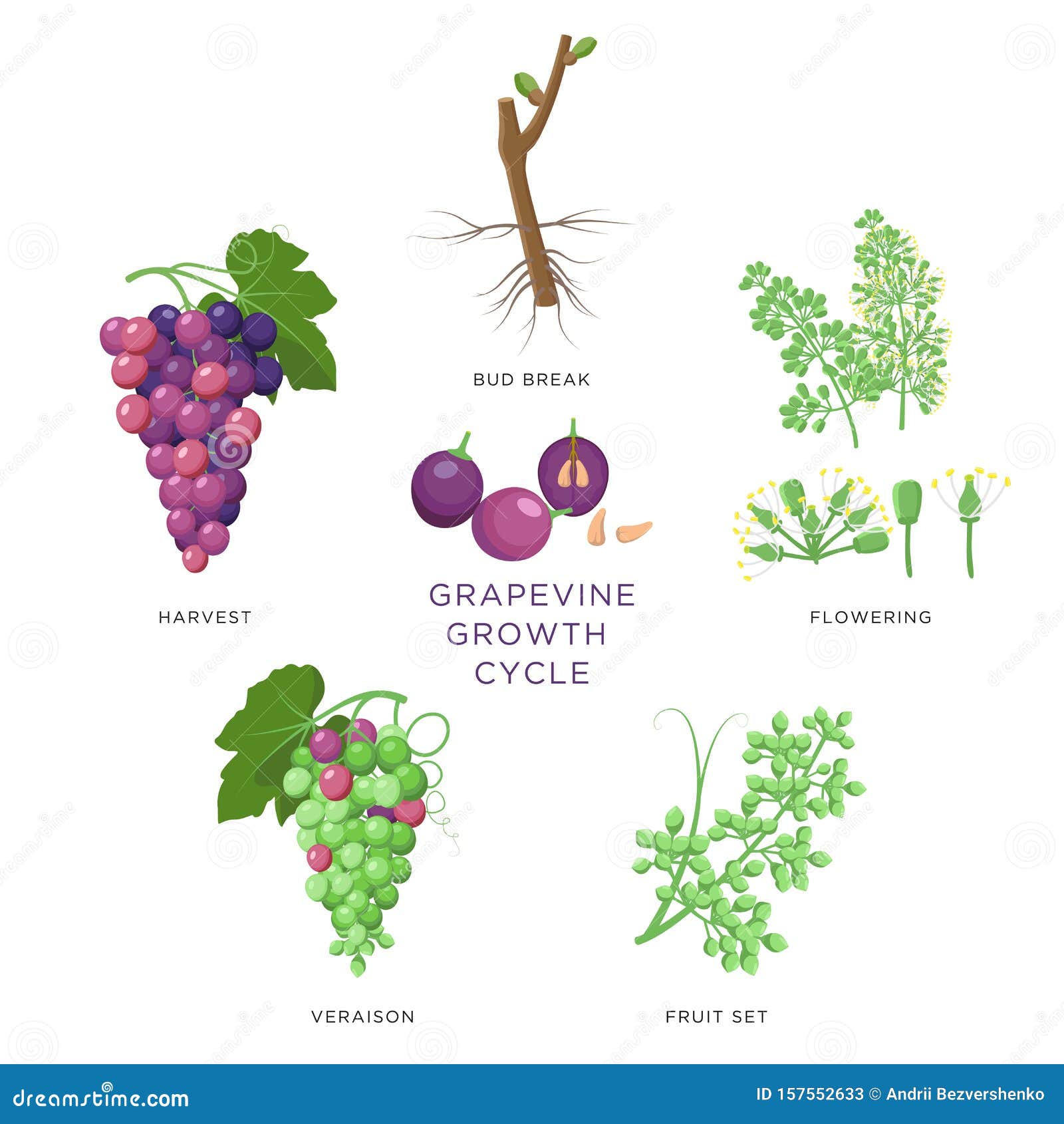 BUD BREAK

HARVEST

GRAPEVINE GROWTH CYCLE

FLOWERING

VERAISON

FRUIT SET

dreamstime.com

ID 157552633 © Andrii Bezvershenko