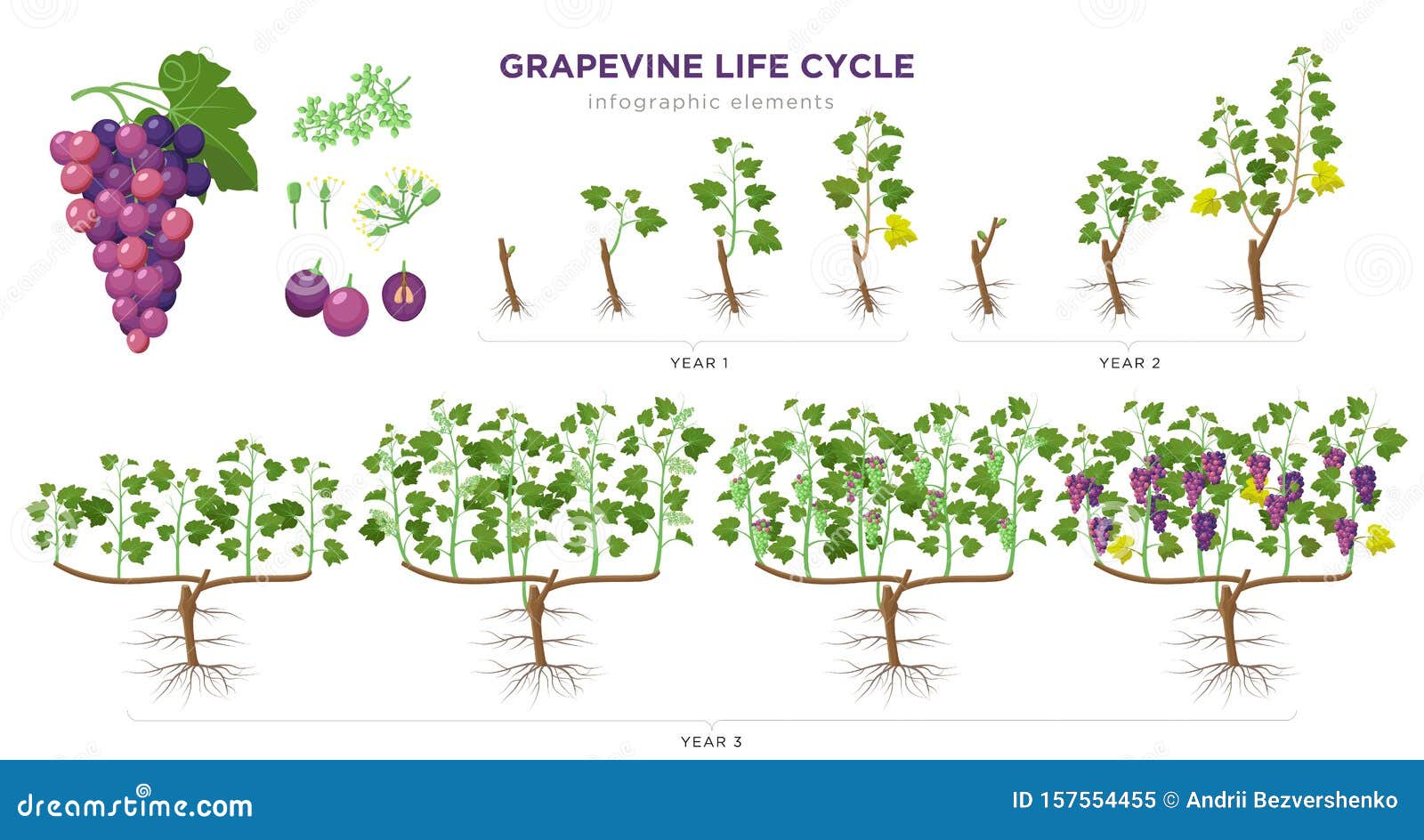 GRAPEVINE LIFE CYCLE
infographic elements

YEAR 1

YEAR 2

YEAR 3

dreamstime.com

ID 157554455 © Andrii Bezvershenko