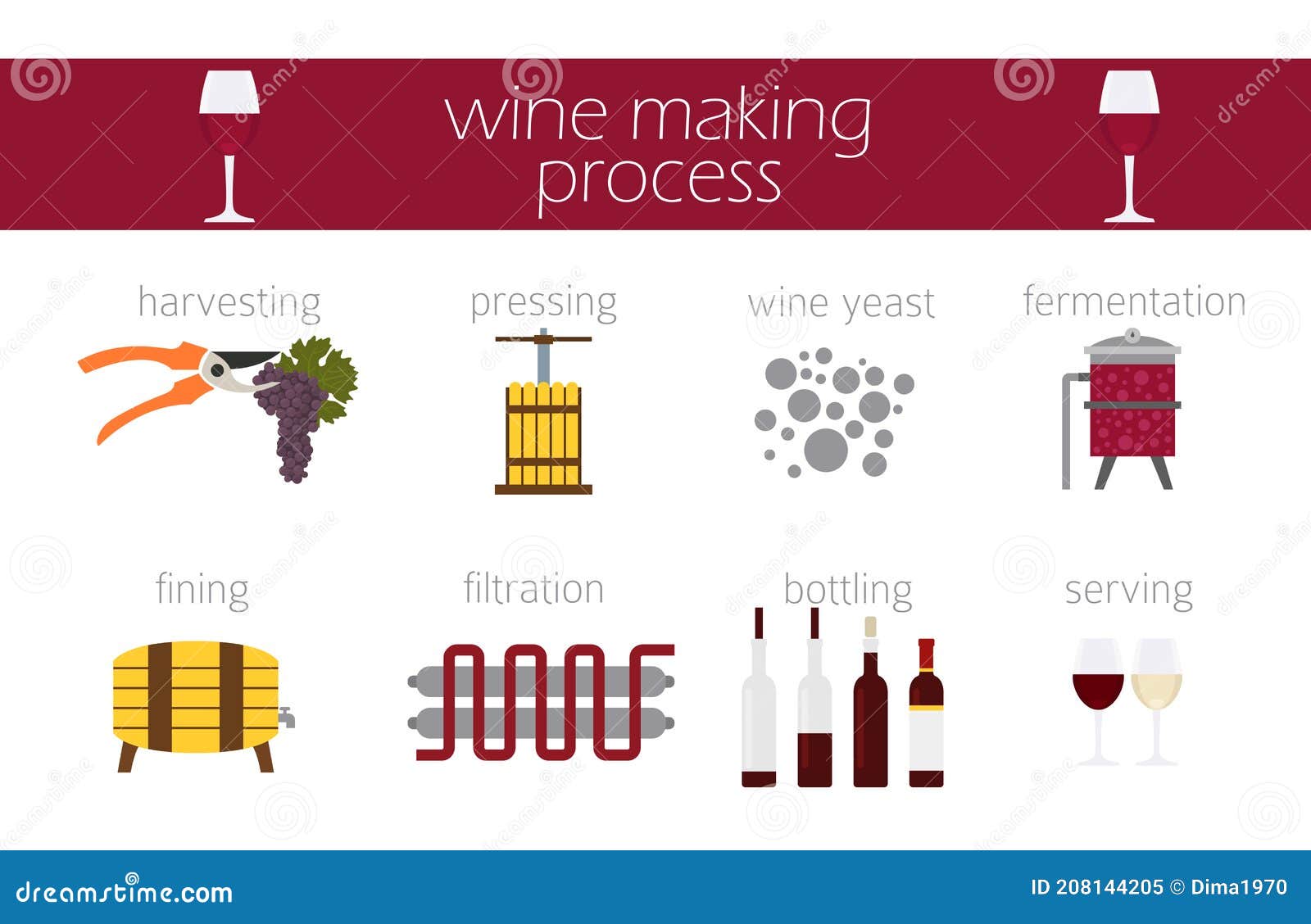 wine making process

harvesting

pressing

wine yeast

fermentation

fining

filtration

bottling

serving

dreamstime.com

ID 208144205 © Dima1970