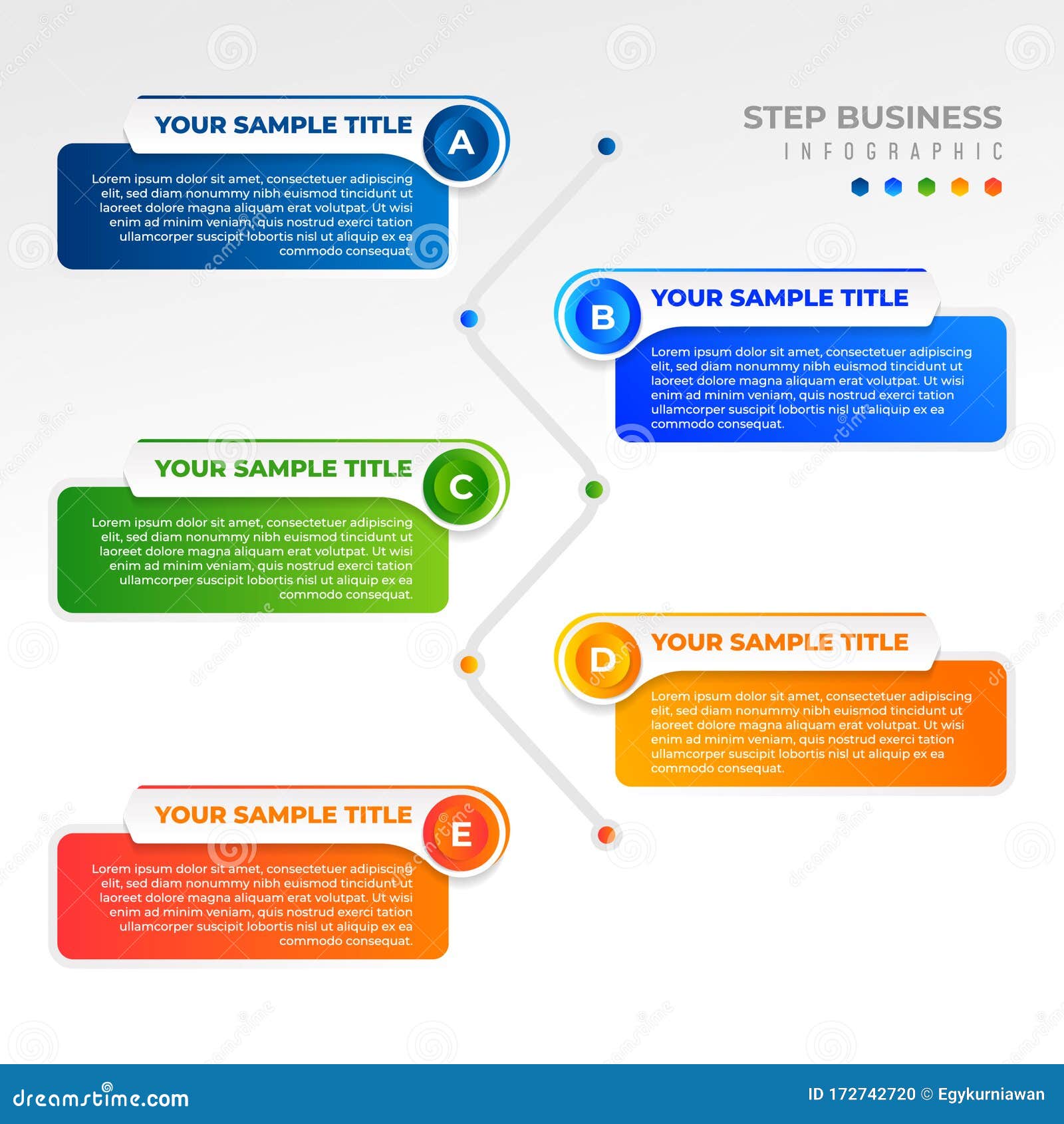 STEP BUSINESS
INFOGRAPHIC

YOUR SAMPLE TITLE
A
Lorem ipsum dolor sit amet, consectetuer adipiscing elit, sed diam nonummy nibh euismod tincidunt ut laoreet dolore magna aliquam erat volutpat. Ut wisi enim ad minim veniam, quis nostrud exerci tation ullamcorper suscipit lobortis nisl ut aliquip ex ea commodo consequat.

B
YOUR SAMPLE TITLE
Lorem ipsum dolor sit amet, consectetuer adipiscing elit, sed diam nonummy nibh euismod tincidunt ut laoreet dolore magna aliquam erat volutpat. Ut wisi enim ad minim veniam, quis nostrud exerci tation ullamcorper suscipit lobortis nisl ut aliquip ex ea commodo consequat.

YOUR SAMPLE TITLE
C
Lorem ipsum dolor sit amet, consectetuer adipiscing elit, sed diam nonummy nibh euismod tincidunt ut laoreet dolore magna aliquam erat volutpat. Ut wisi enim ad minim veniam, quis nostrud exerci tation ullamcorper suscipit lobortis nisl ut aliquip ex ea commodo consequat.

D
YOUR SAMPLE TITLE
Lorem ipsum dolor sit amet, consectetuer adipiscing elit, sed diam nonummy nibh euismod tincidunt ut laoreet dolore magna aliquam erat volutpat. Ut wisi enim ad minim veniam, quis nostrud exerci tation ullamcorper suscipit lobortis nisl ut aliquip ex ea commodo consequat.

YOUR SAMPLE TITLE
E
Lorem ipsum dolor sit amet, consectetuer adipiscing elit, sed diam nonummy nibh euismod tincidunt ut laoreet dolore magna aliquam erat volutpat. Ut wisi enim ad minim veniam, quis nostrud exerci tation ullamcorper suscipit lobortis nisl ut aliquip ex ea commodo consequat.

dreamstime.com
ID 172742720 © Egykurniawan