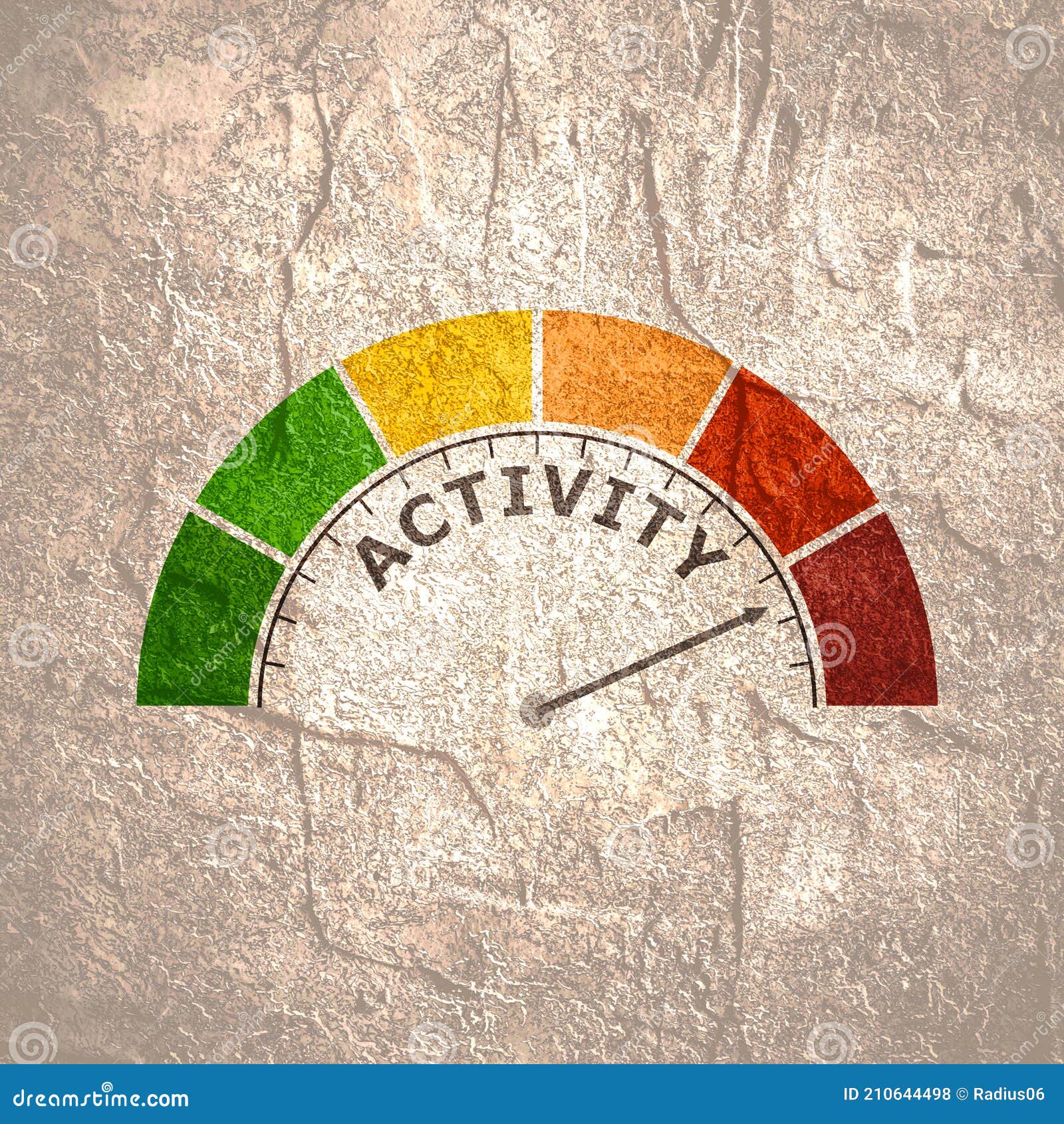 ACTIVITY

dreamstime.com

ID 210644498 © Radius06