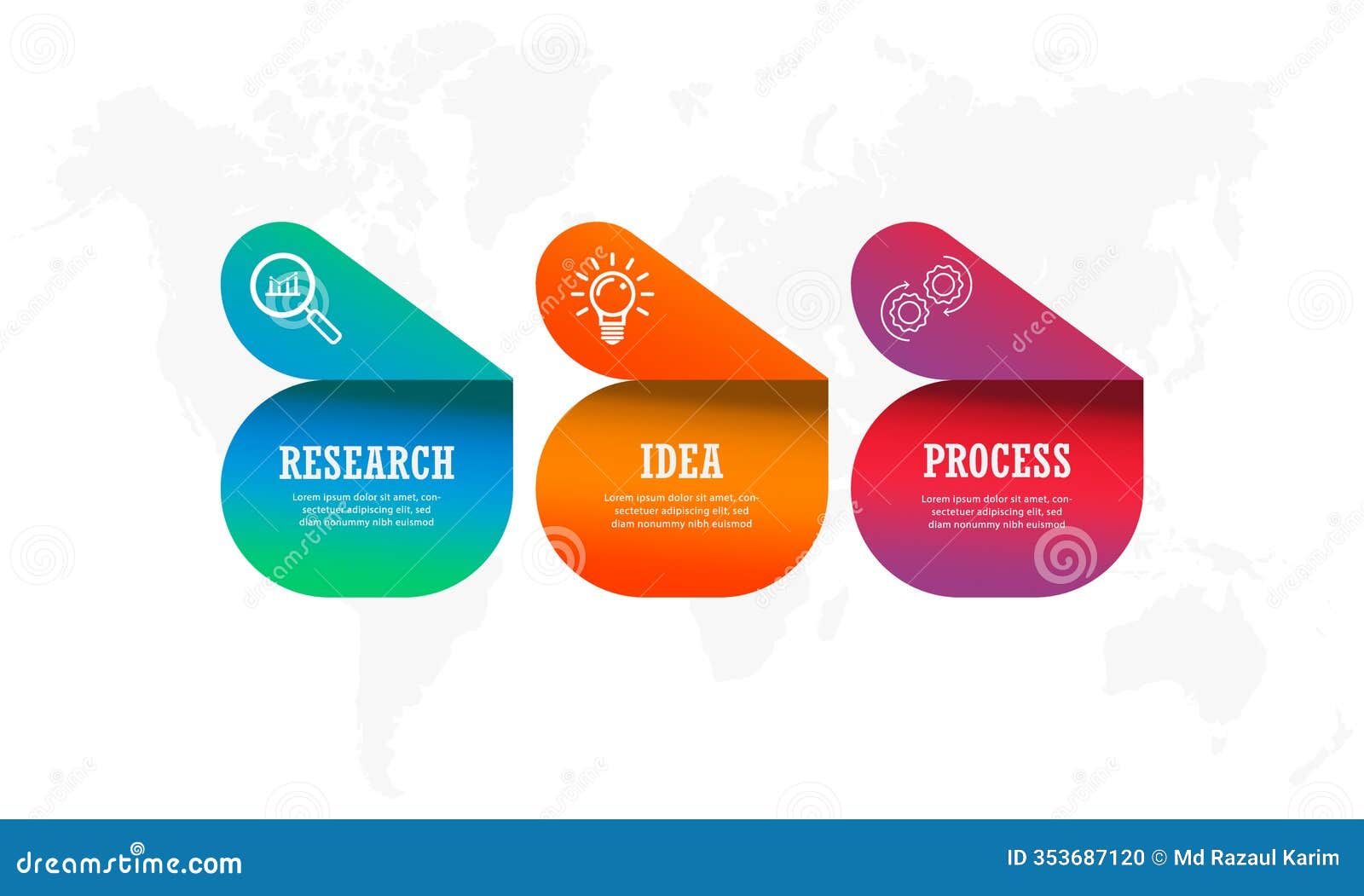 RESEARCH
Lorem ipsum dolor sit amet, consectetuer adipiscing elit, sed diam nonummy nibh euismod

IDEA
Lorem ipsum dolor sit amet, consectetuer adipiscing elit, sed diam nonummy nibh euismod

PROCESS
Lorem ipsum dolor sit amet, consectetuer adipiscing elit, sed diam nonummy nibh euismod

dreamstime.com
ID 353687120 © Md Razaul Karim