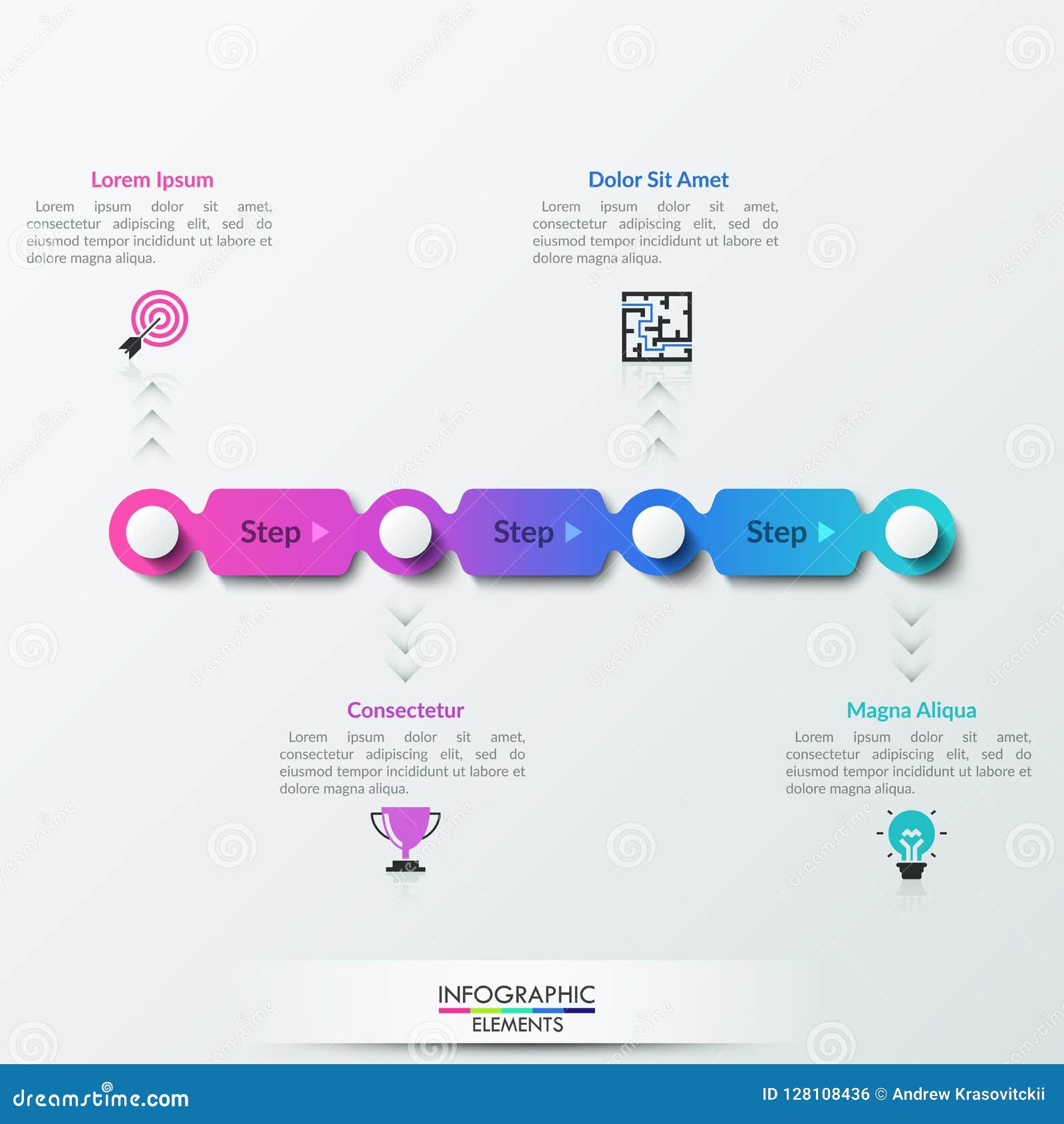 Lorem Ipsum
Lorem ipsum dolor sit amet, consectetur adipiscing elit, sed do eiusmod tempor incididunt ut labore et dolore magna aliqua.

Dolor Sit Amet
Lorem ipsum dolor sit amet, consectetur adipiscing elit, sed do eiusmod tempor incididunt ut labore et dolore magna aliqua.

Step
Step
Step

Consectetur
Lorem ipsum dolor sit amet, consectetur adipiscing elit, sed do eiusmod tempor incididunt ut labore et dolore magna aliqua.

Magna Aliqua
Lorem ipsum dolor sit amet, consectetur adipiscing elit, sed do eiusmod tempor incididunt ut labore et dolore magna aliqua.

INFOGRAPHIC
ELEMENTS

dreamstime.com
ID 128108436 © Andrew Krasovitckii