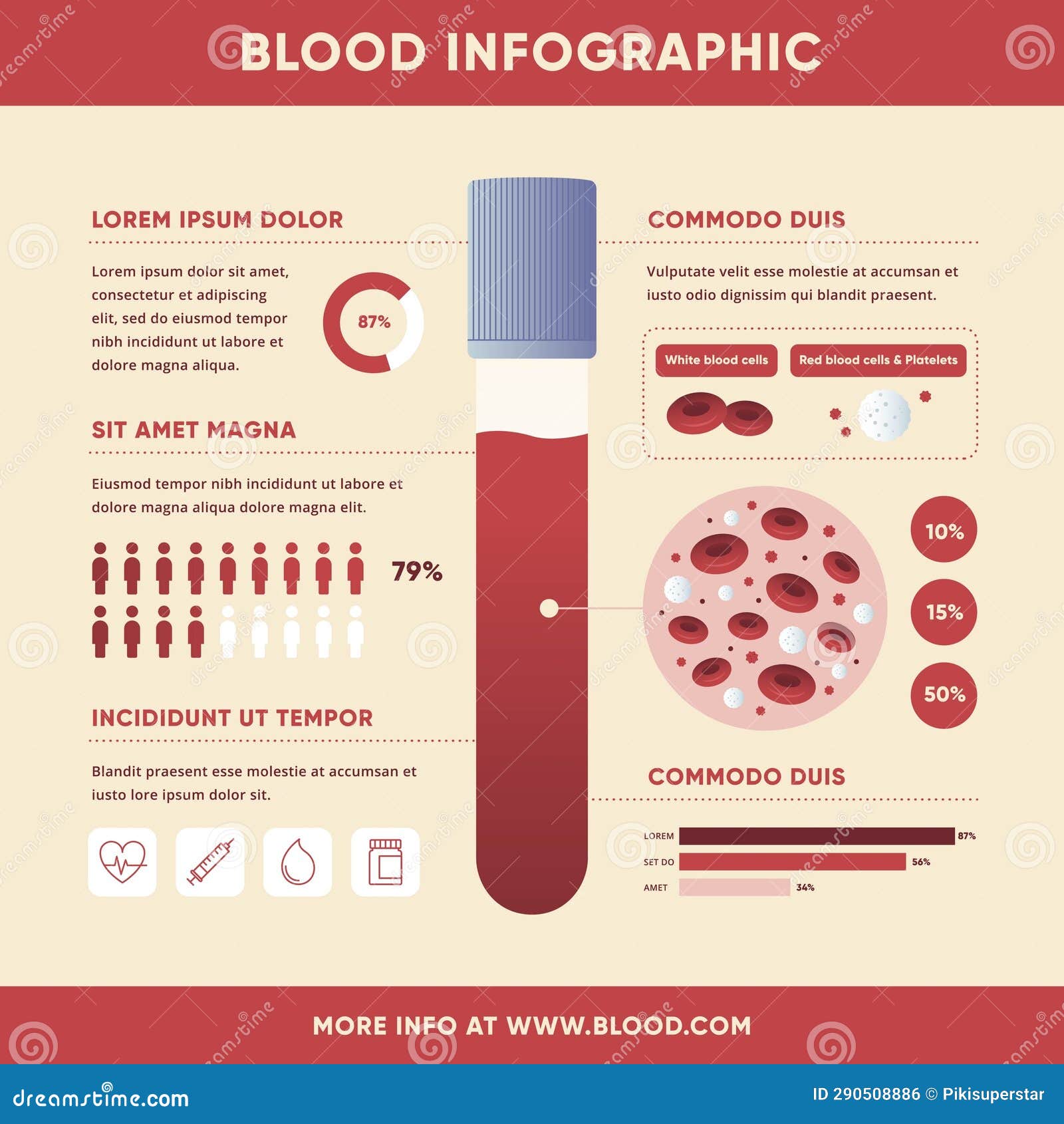 BLOOD INFOGRAPHIC

LOREM IPSUM DOLOR

Lorem ipsum dolor sit amet, consectetur et adipiscing elit, sed do eiusmod tempor nibh incididunt ut labore et dolore magna aliqua.

87%

SIT AMET MAGNA

Eiusmod tempor nibh incididunt ut labore et dolore magna aliqua dolore magna elit.

79%

INCIDIDUNT UT TEMPOR

Blandit praesent esse molestie at accumsan et iusto lore ipsum dolor sit.

COMMODO DUIS

Vulputate velit esse molestie at accumsan et iusto odio dignissim qui blandit praesent.

White blood cells

Red blood cells & Platelets

10%

15%

50%

COMMODO DUIS

LOREM 87%

SET DO 56%

AMET 34%

MORE INFO AT WWW.BLOOD.COM

dreamstime.com

ID 290508886 © Pikisuperstar