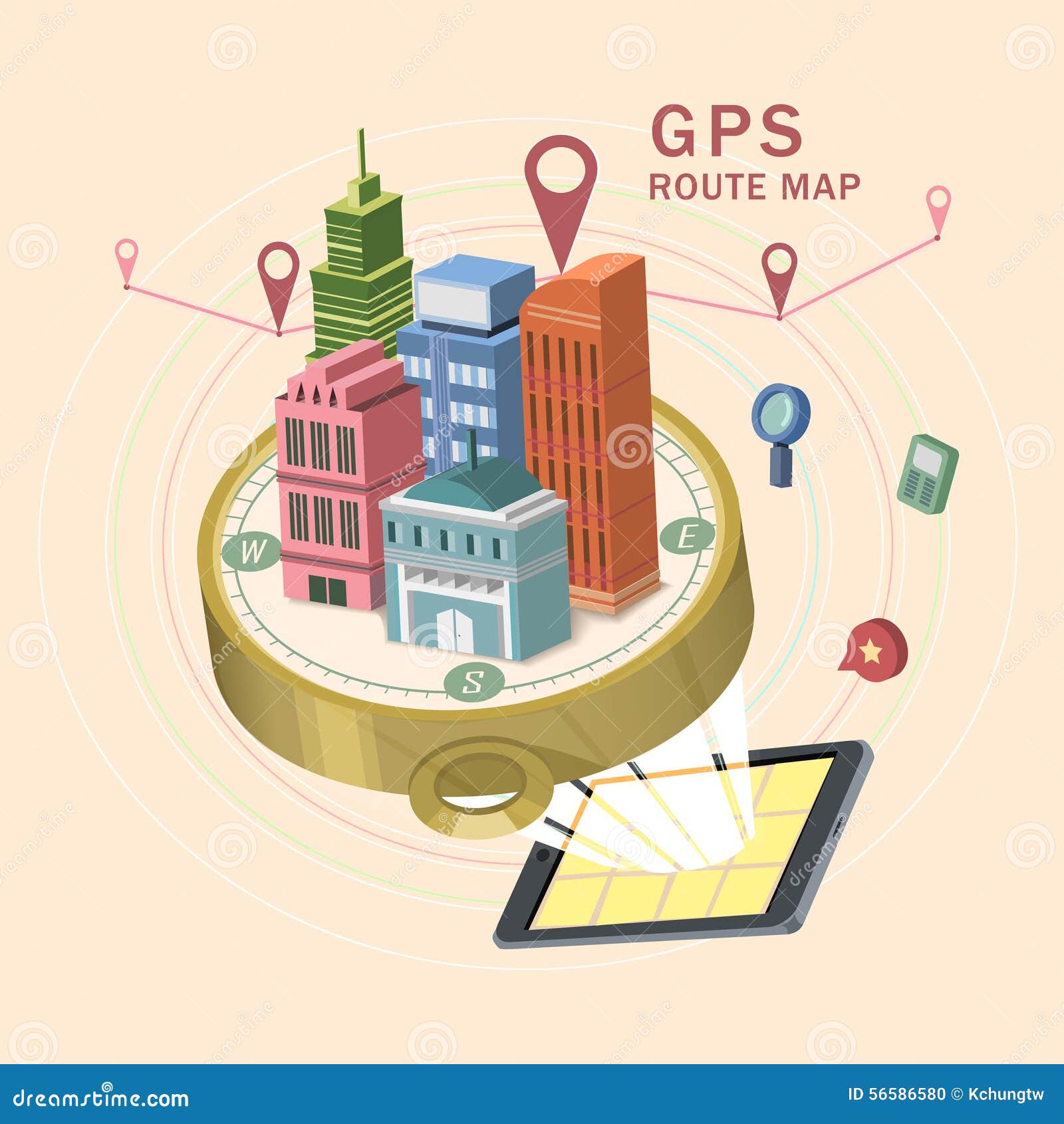 GPS
ROUTE MAP

W
E
S

dreamstime.com
ID 56586580 © Kchungtw