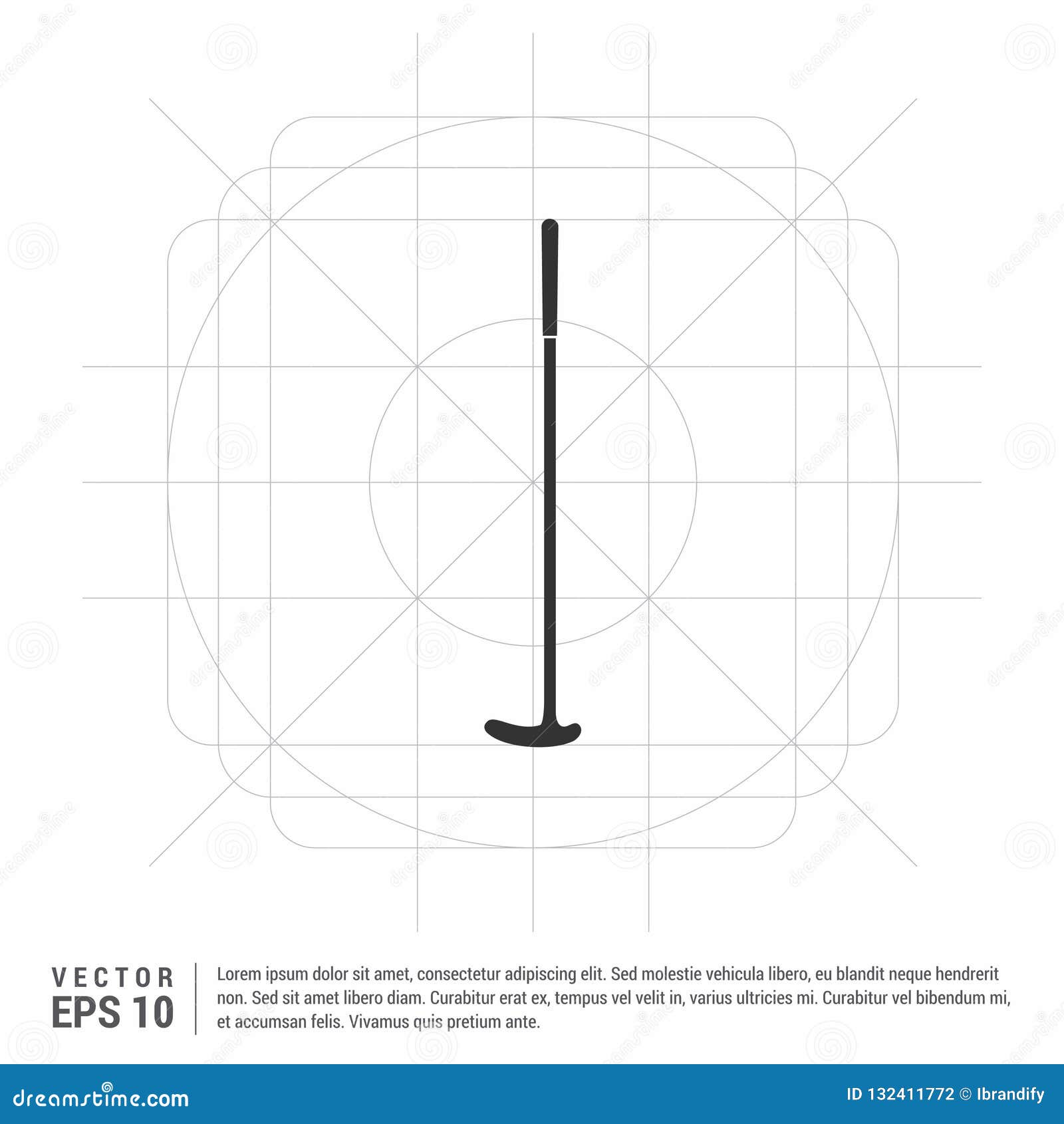 VECTOR
EPS 10

Lorem ipsum dolor sit amet, consectetur adipiscing elit. Sed molestie vehicula libero, eu blandit neque hendrerit non. Sed sit amet libero diam. Curabitur erat ex, tempus vel velit in, varius ultricies mi. Curabitur vel bibendum mi, et accumsan felis. Vivamus quis pretium ante.

dreamstime.com

ID 132411772 © Ibrandify