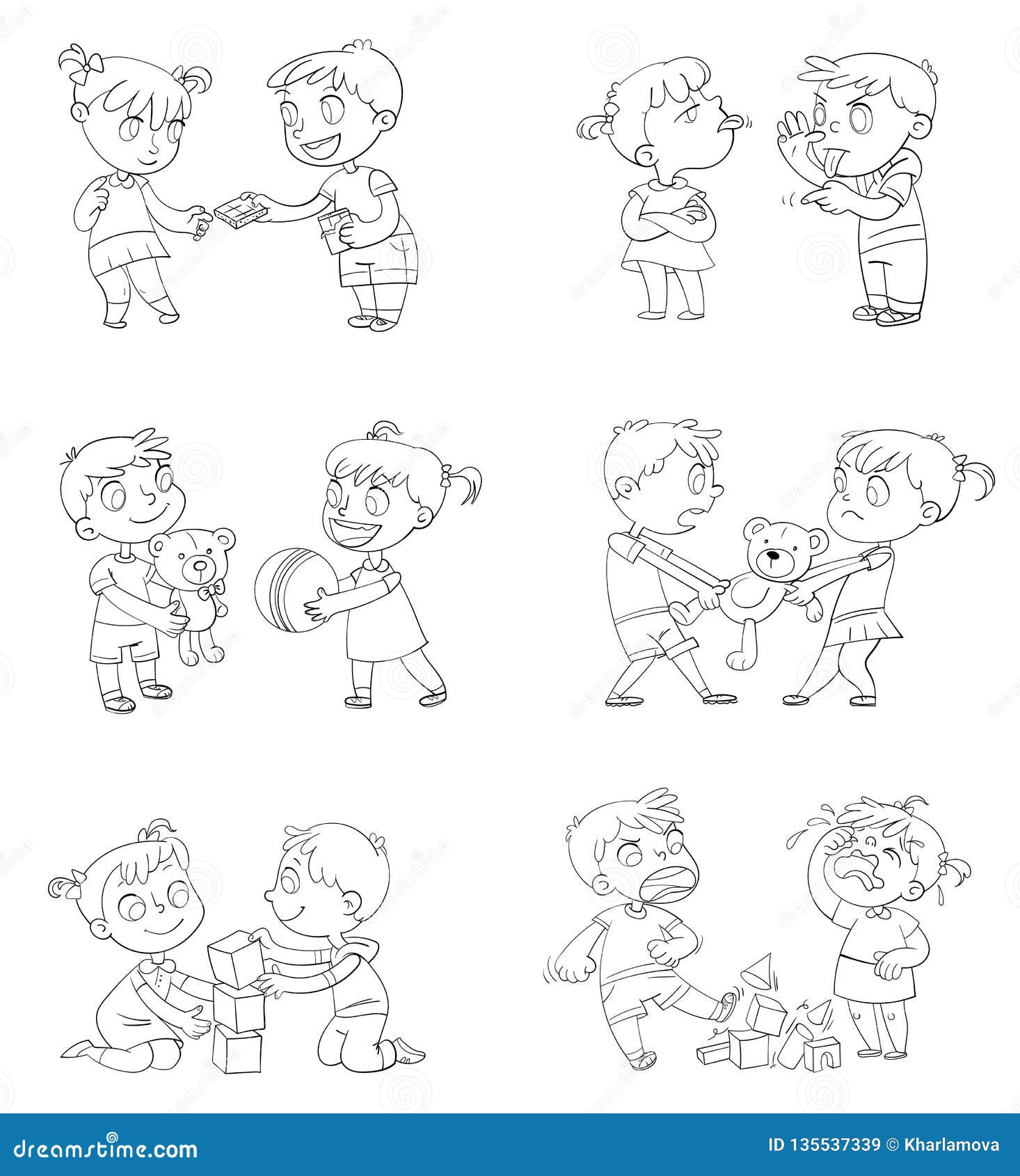 dreamstime.com

ID 135537339 © Kharlamova