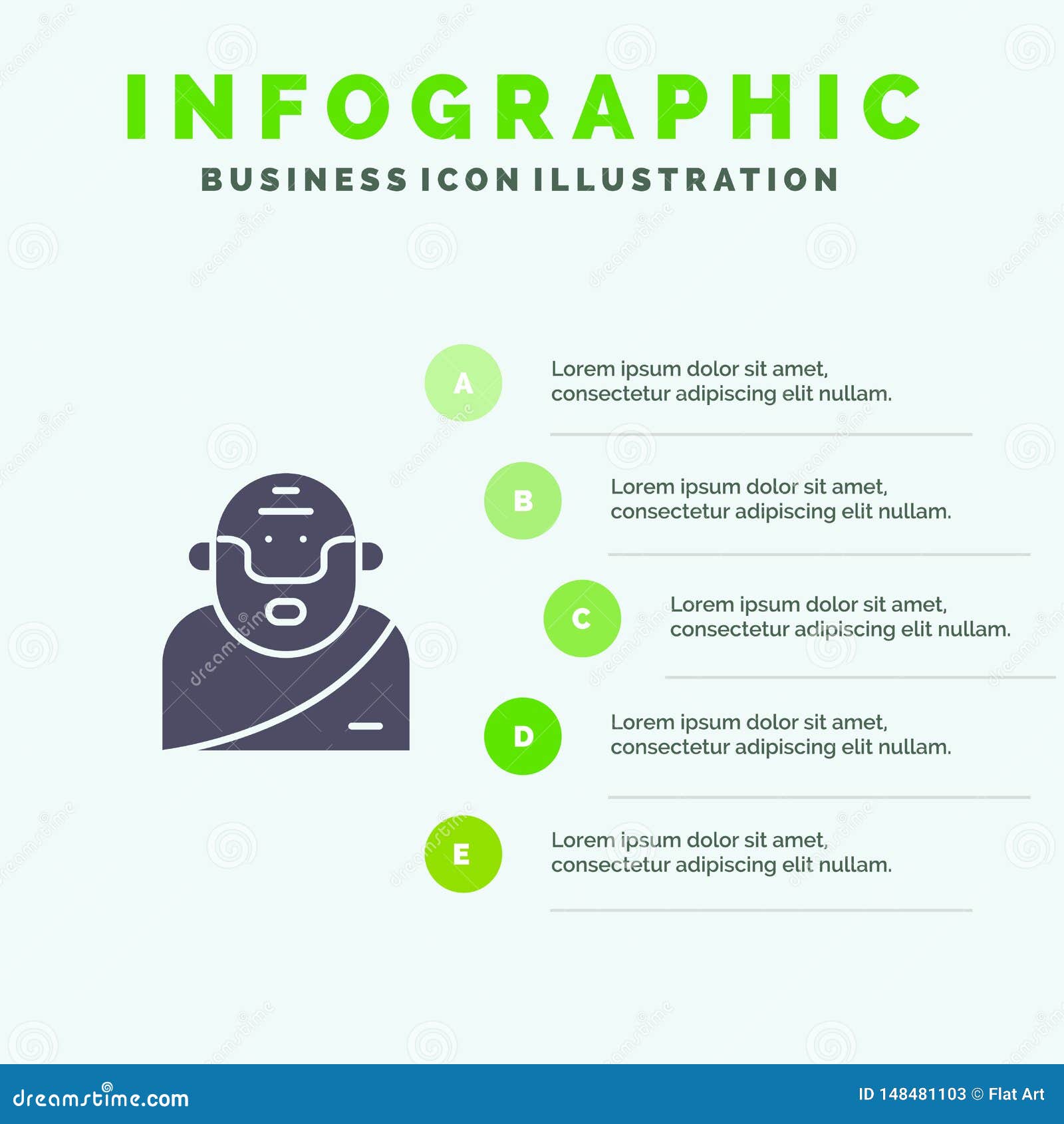 INFOGRAPHIC

BUSINESS ICON ILLUSTRATION

A

Lorem ipsum dolor sit amet, consectetur adipiscing elit nullam.

B

Lorem ipsum dolor sit amet, consectetur adipiscing elit nullam.

C

Lorem ipsum dolor sit amet, consectetur adipiscing elit nullam.

D

Lorem ipsum dolor sit amet, consectetur adipiscing elit nullam.

E

Lorem ipsum dolor sit amet, consectetur adipiscing elit nullam.

dreamstime.com

ID 148481103 © Flat Art