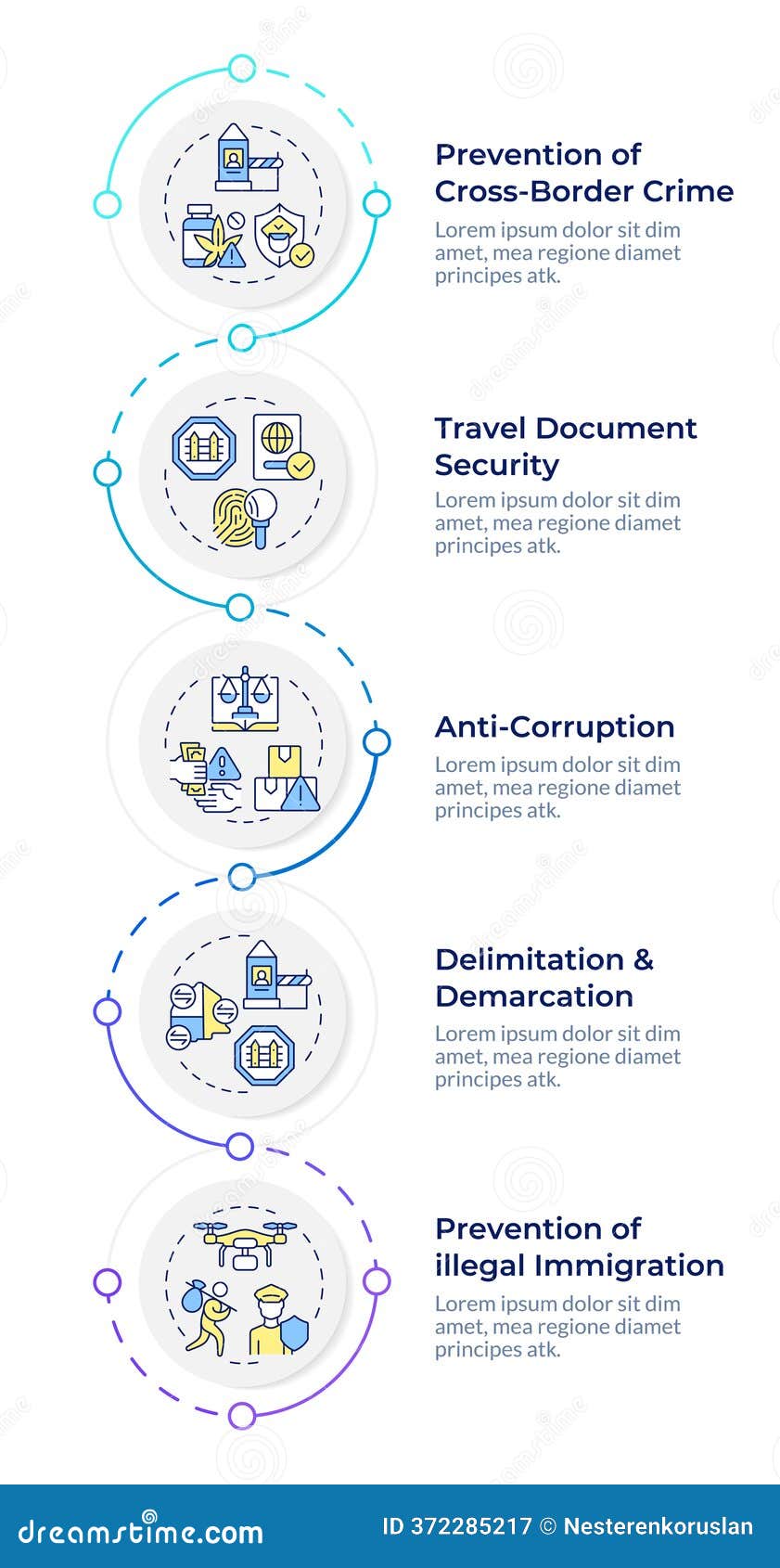 Prevention of Cross-Border Crime
Lorem ipsum dolor sit dim amet, mea regione diamet principes atk.

Travel Document Security
Lorem ipsum dolor sit dim amet, mea regione diamet principes atk.

Anti-Corruption
Lorem ipsum dolor sit dim amet, mea regione diamet principes atk.

Delimitation & Demarcation
Lorem ipsum dolor sit dim amet, mea regione diamet principes atk.

Prevention of illegal Immigration
Lorem ipsum dolor sit dim amet, mea regione diamet principes atk.

dreamstime.com
ID 372285217 © Nesterenkoruslan