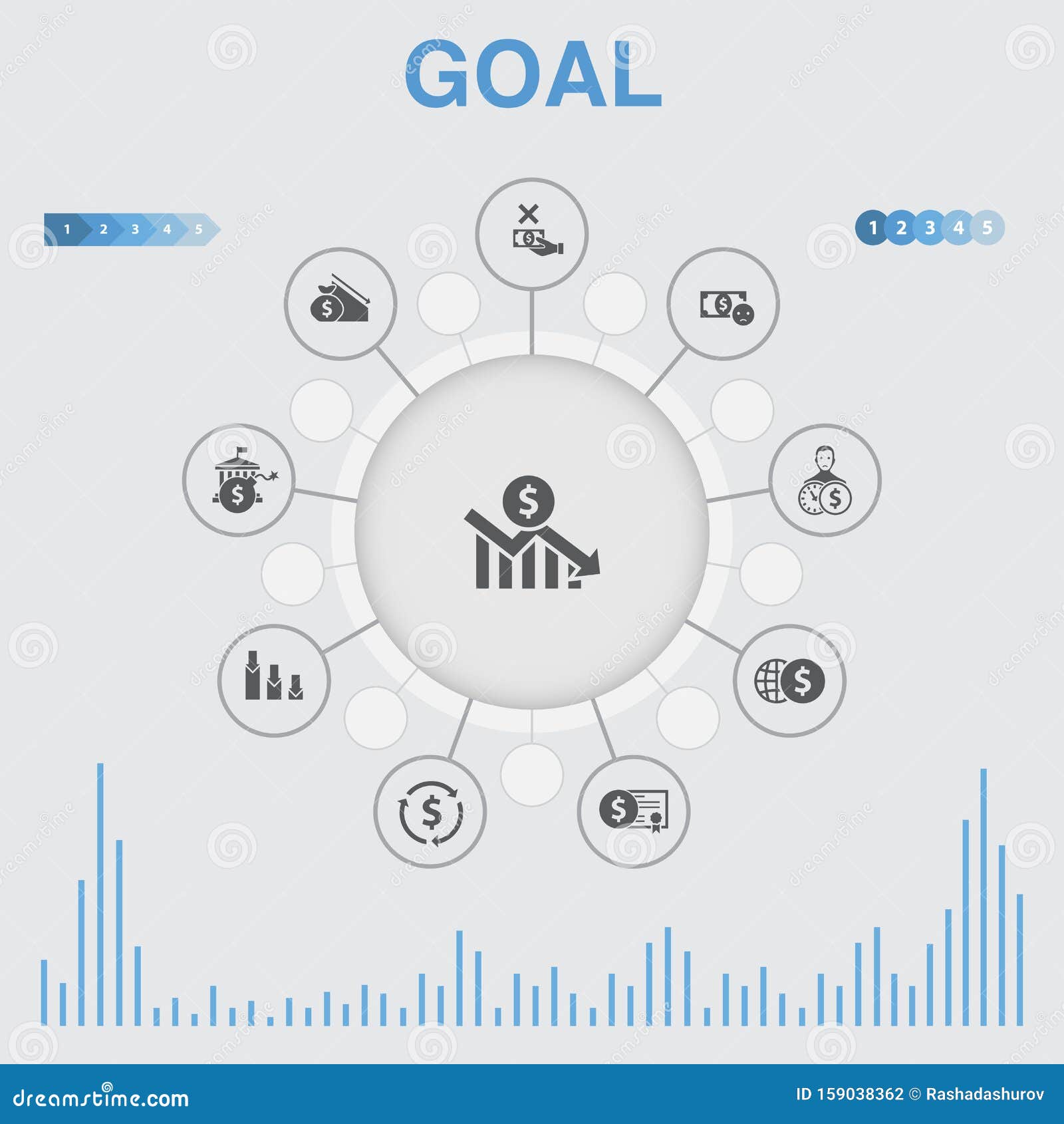 GOAL

1 2 3 4 5

1 2 3 4 5

dreamstime.com

ID 159038362 © Rashadashurov