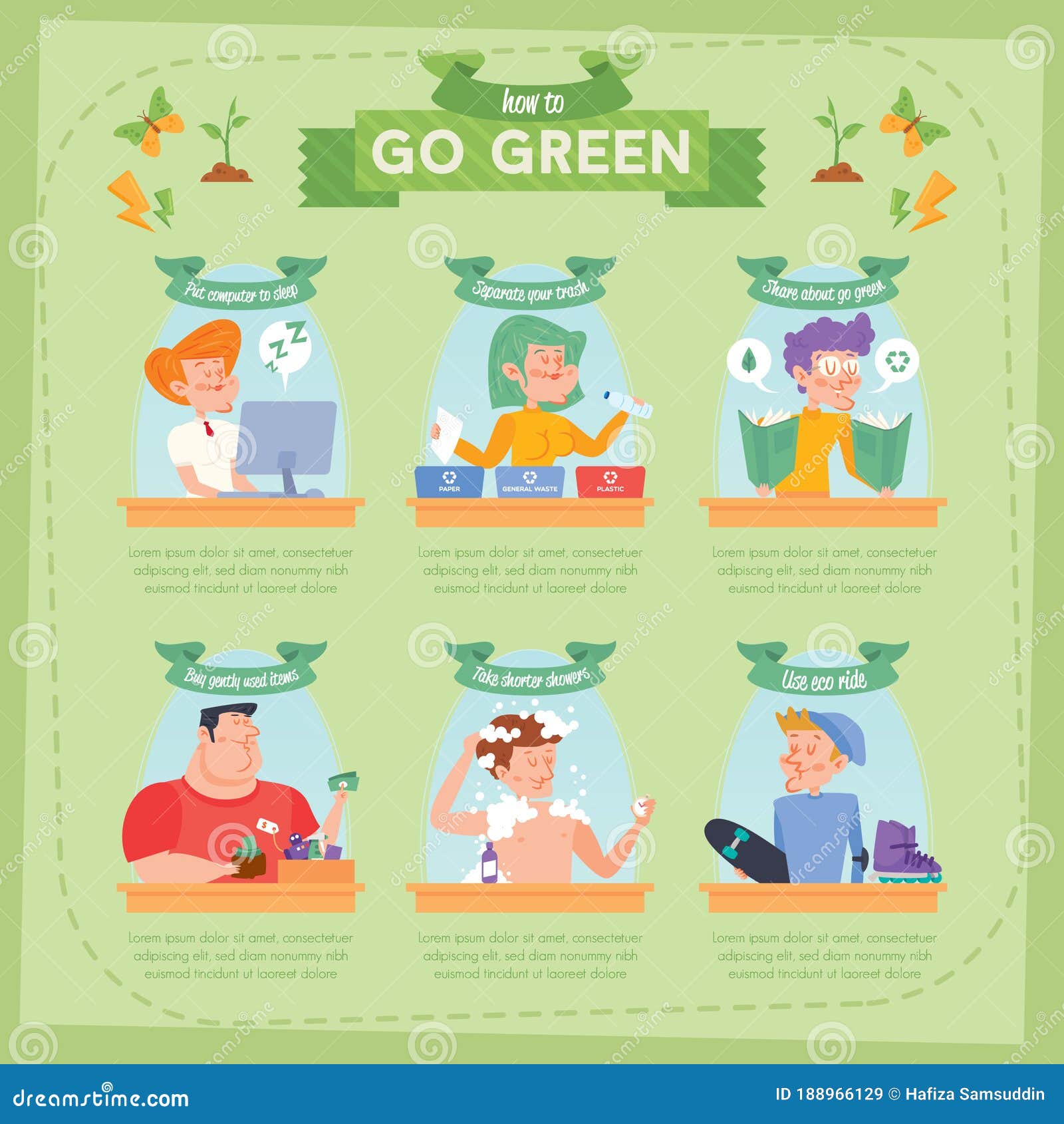 how to
GO GREEN

Put computer to sleep
ZZZ
Lorem ipsum dolor sit amet, consectetuer adipiscing elit, sed diam nonummy nibh euismod tincidunt ut laoreet dolore

Separate your trash
PAPER
GENERAL WASTE
PLASTIC
Lorem ipsum dolor sit amet, consectetuer adipiscing elit, sed diam nonummy nibh euismod tincidunt ut laoreet dolore

Share about go green
Lorem ipsum dolor sit amet, consectetuer adipiscing elit, sed diam nonummy nibh euismod tincidunt ut laoreet dolore

Buy gently used items
$
Lorem ipsum dolor sit amet, consectetuer adipiscing elit, sed diam nonummy nibh euismod tincidunt ut laoreet dolore

Take shorter showers
Lorem ipsum dolor sit amet, consectetuer adipiscing elit, sed diam nonummy nibh euismod tincidunt ut laoreet dolore

Use eco ride
Lorem ipsum dolor sit amet, consectetuer adipiscing elit, sed diam nonummy nibh euismod tincidunt ut laoreet dolore

dreamstime.com
ID 188966129 © Hafiza Samsuddin