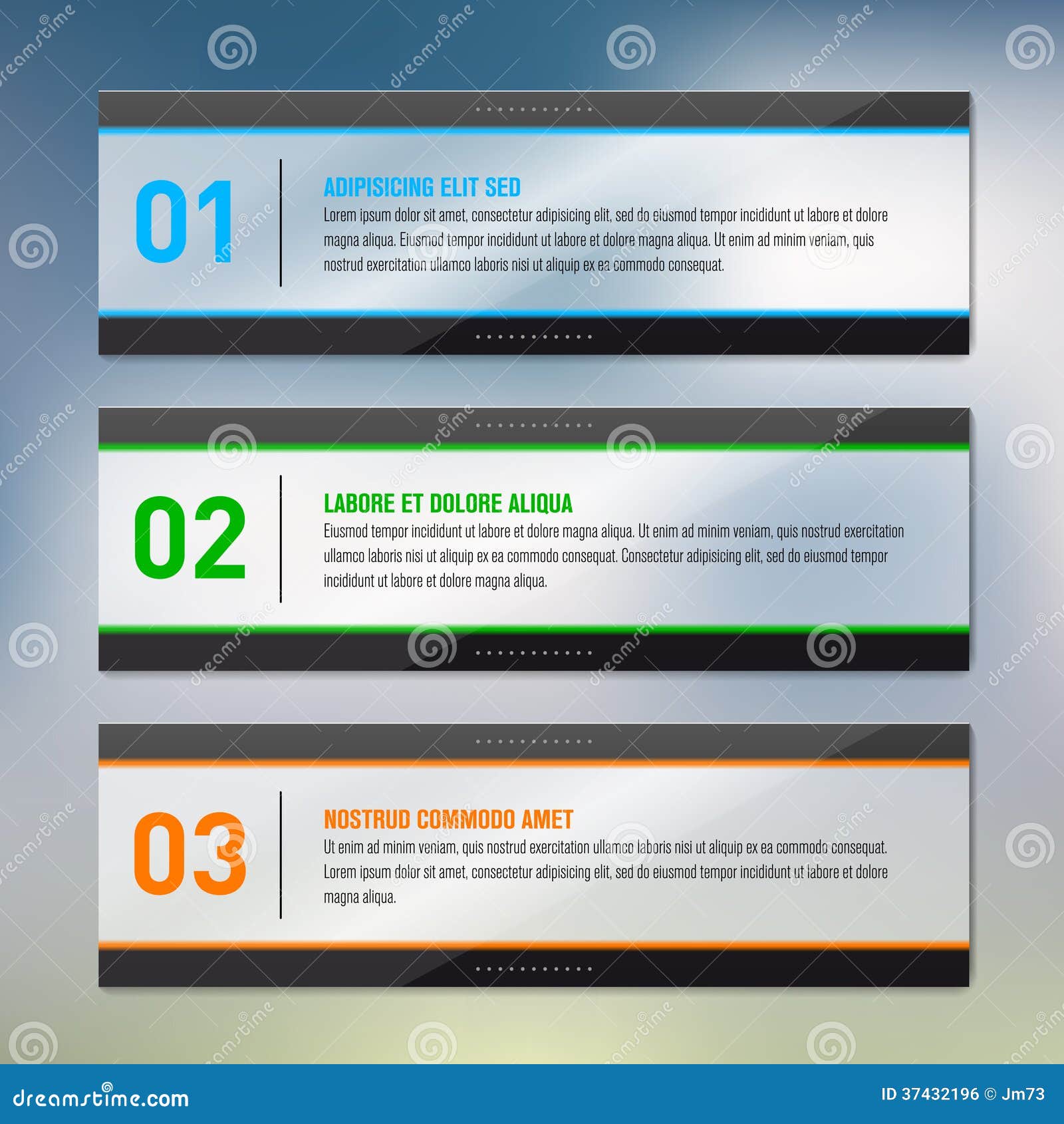 01

ADIPISICING ELIT SED

Lorem ipsum dolor sit amet, consectetur adipisicing elit, sed do eiusmod tempor incididunt ut labore et dolore magna aliqua. Eiusmod tempor incididunt ut labore et dolore magna aliqua. Ut enim ad minim veniam, quis nostrud exercitation ullamco laboris nisi ut aliquip ex ea commodo consequat.

02

LABORE ET DOLORE ALIQUA

Eiusmod tempor incididunt ut labore et dolore magna aliqua. Ut enim ad minim veniam, quis nostrud exercitation ullamco laboris nisi ut aliquip ex ea commodo consequat. Consectetur adipisicing elit, sed do eiusmod tempor incididunt ut labore et dolore magna aliqua.

03

NOSTRUD COMMODO AMET

Ut enim ad minim veniam, quis nostrud exercitation ullamco laboris nisi ut aliquip ex ea commodo consequat. Lorem ipsum dolor sit amet, consectetur adipisicing elit, sed do eiusmod tempor incididunt ut labore et dolore magna aliqua.

dreamstime.com

ID 37432196 © Jm73