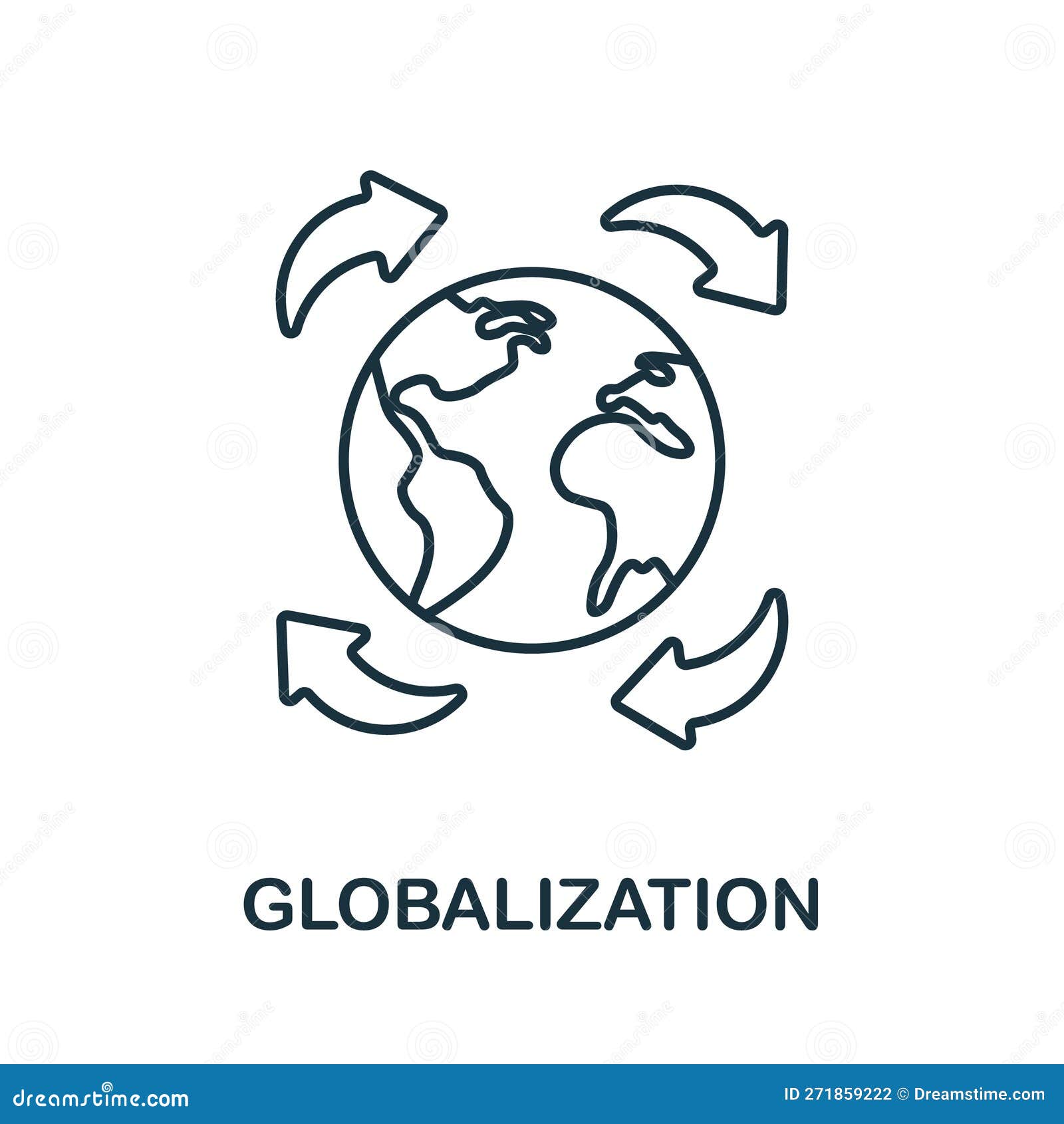 GLOBALIZATION

dreamstime.com

ID 271859222 © Dreamstime.com