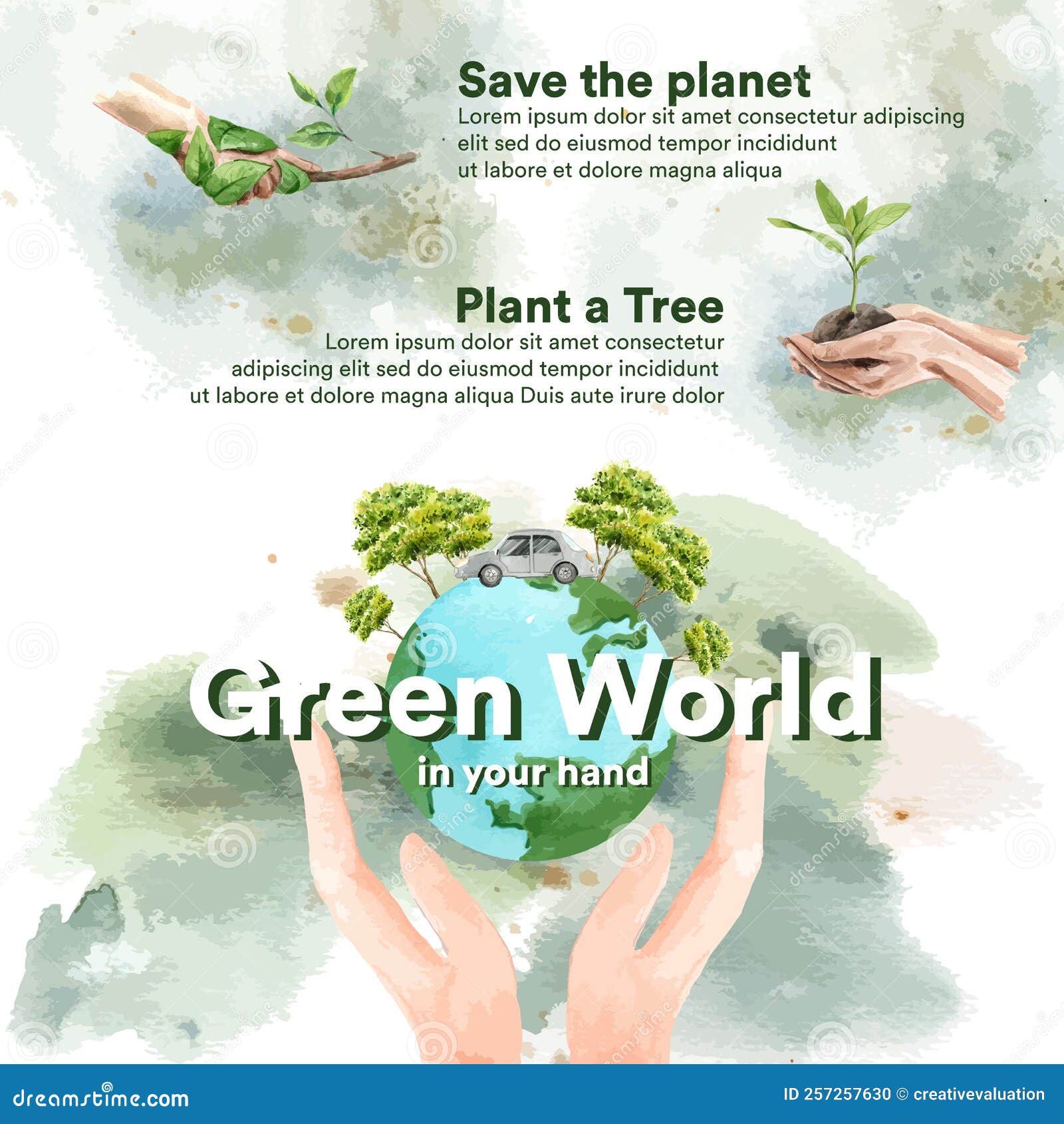 Save the planet
Lorem ipsum dolor sit amet consectetur adipiscing elit sed do eiusmod tempor incididunt ut labore et dolore magna aliqua

Plant a Tree
Lorem ipsum dolor sit amet consectetur adipiscing elit sed do eiusmod tempor incididunt ut labore et dolore magna aliqua Duis aute irure dolor

Green World
in your hand

dreamstime.com
ID 257257630 © creativevaluation