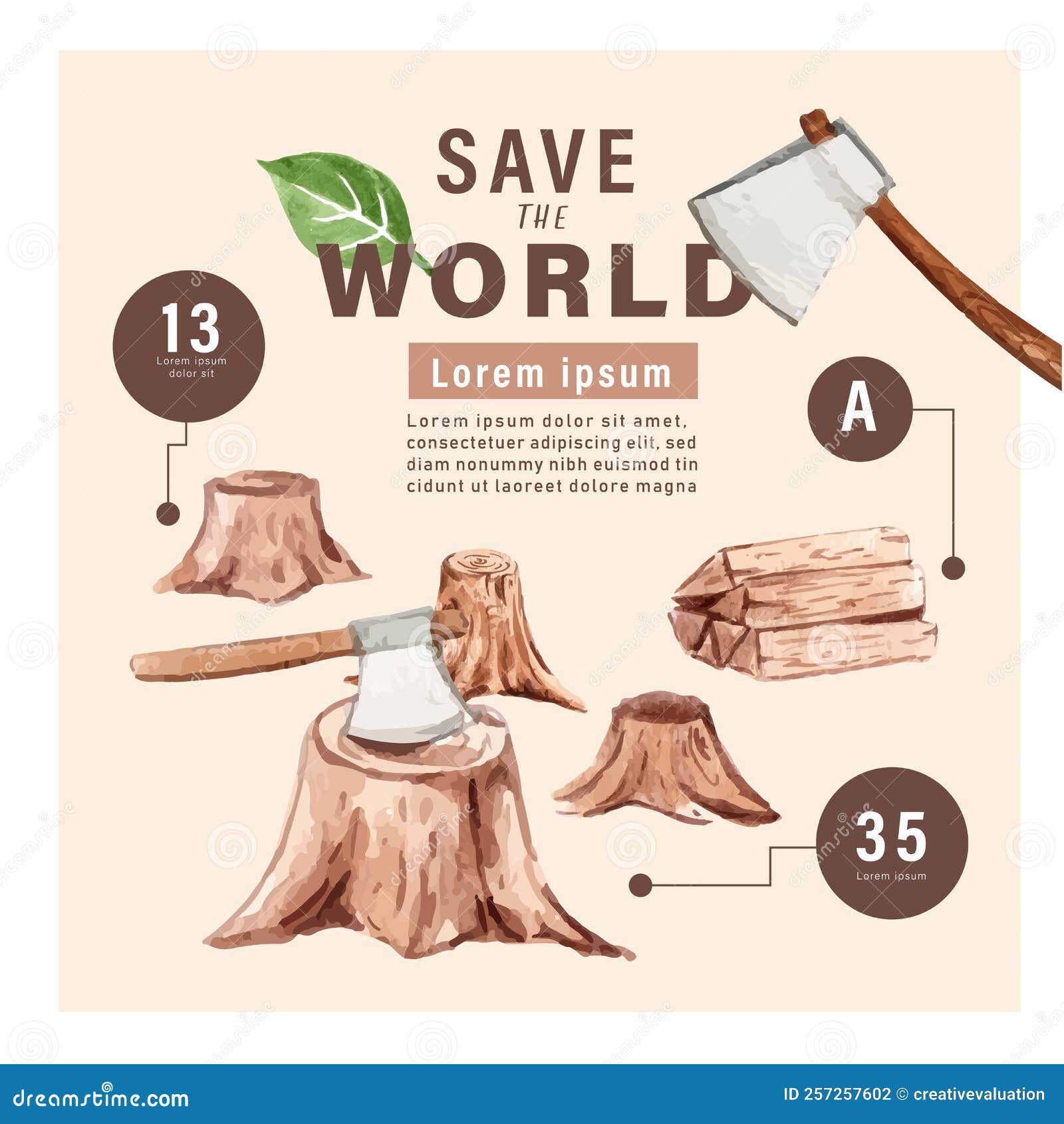 SAVE
THE
WORLD

13
Lorem ipsum
dolor sit

Lorem ipsum

Lorem ipsum dolor sit amet, consectetuer adipiscing elit, sed diam nonummy nibh euismod tin cidunt ut laoreet dolore magna

A

35
Lorem ipsum

dreamstime.com

ID 257257602 © creativevaluation