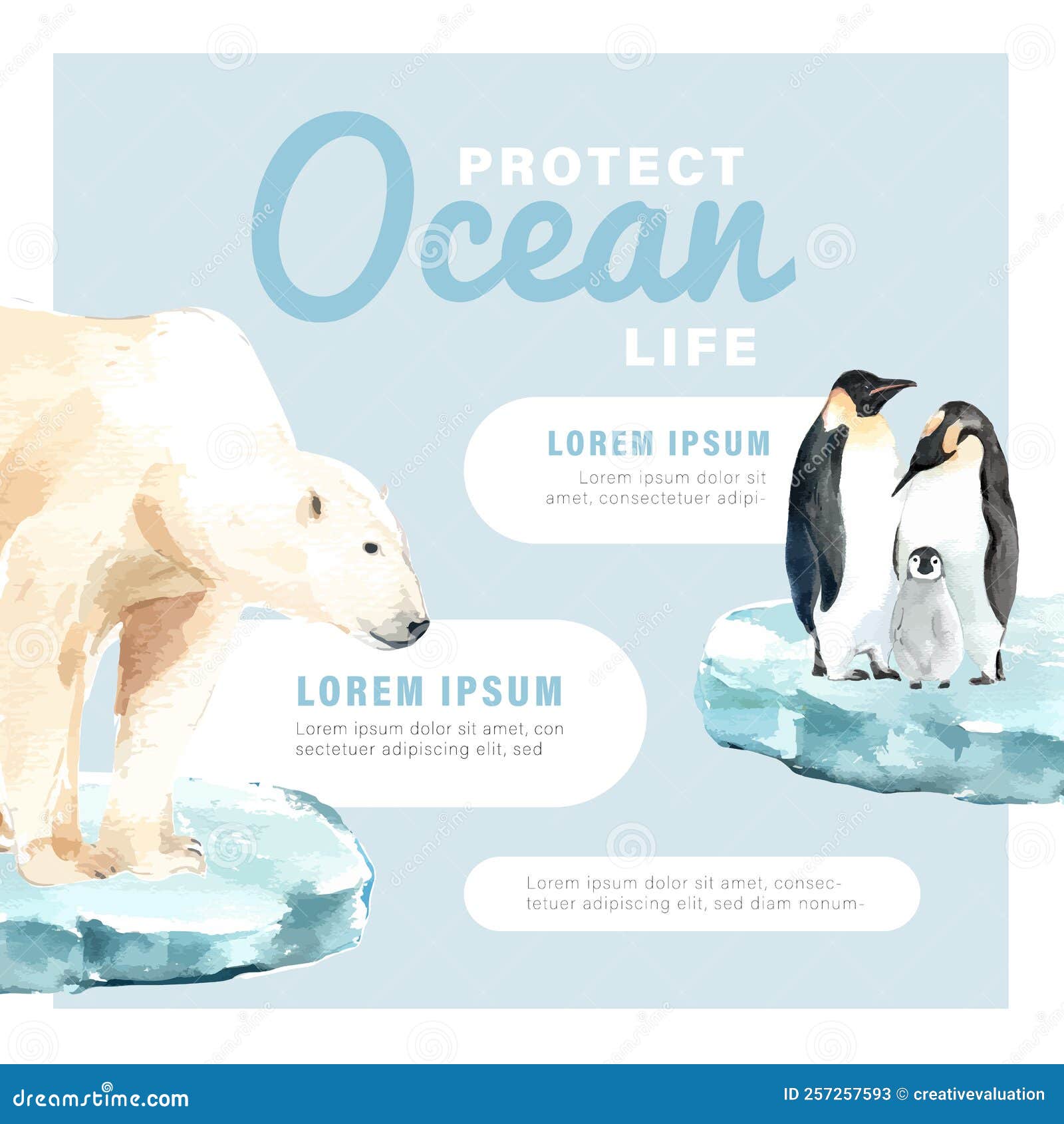 PROTECT
Ocean
LIFE

LOREM IPSUM
Lorem ipsum dolor sit amet, consectetuer adipi-

LOREM IPSUM
Lorem ipsum dolor sit amet, con sectetuer adipiscing elit, sed

Lorem ipsum dolor sit amet, consectetuer adipiscing elit, sed diam nonum-

dreamstime.com
ID 257257593 © creativevaluation