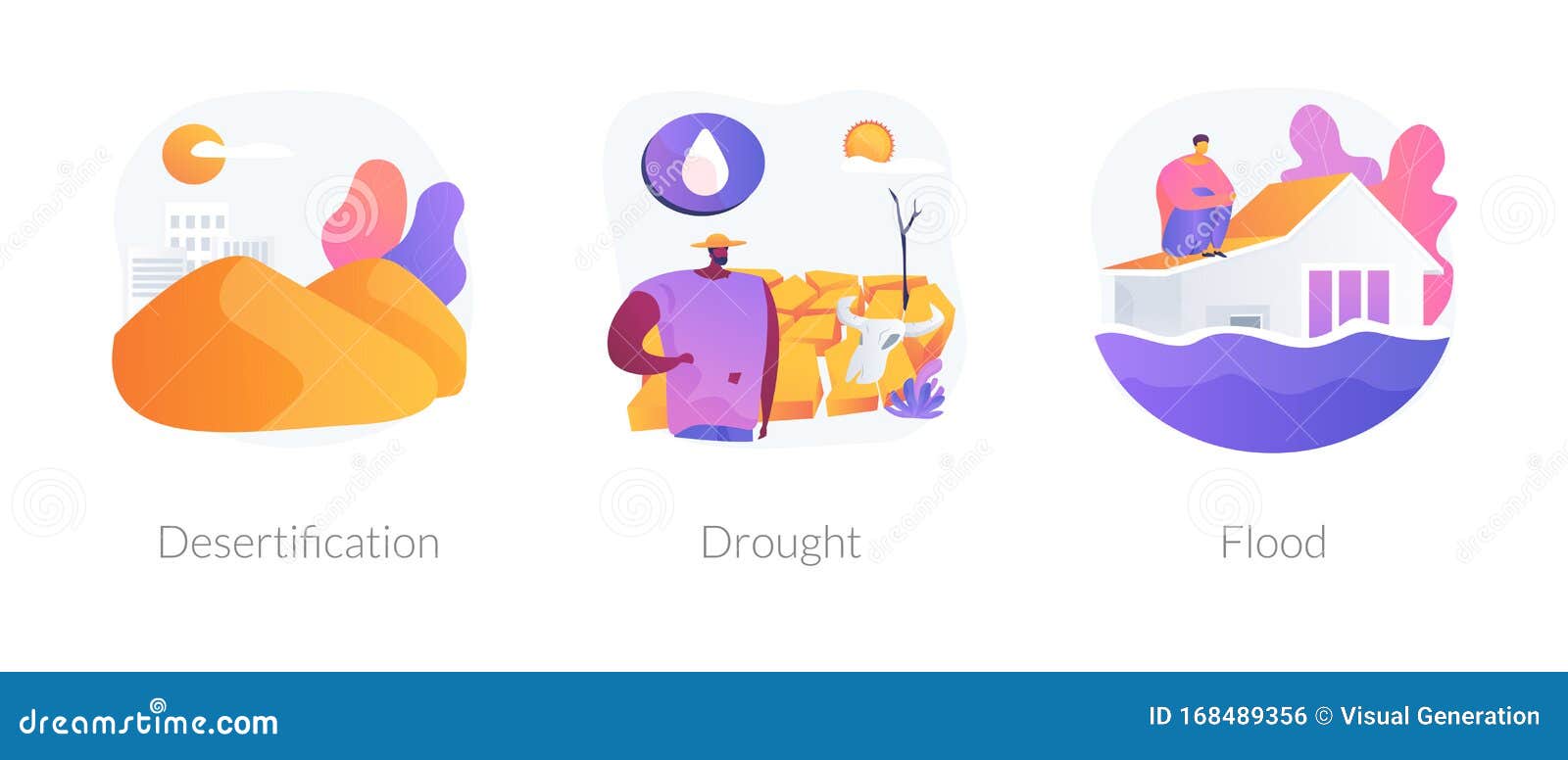 Desertification

Drought

Flood

dreamstime.com

ID 168489356 © Visual Generation