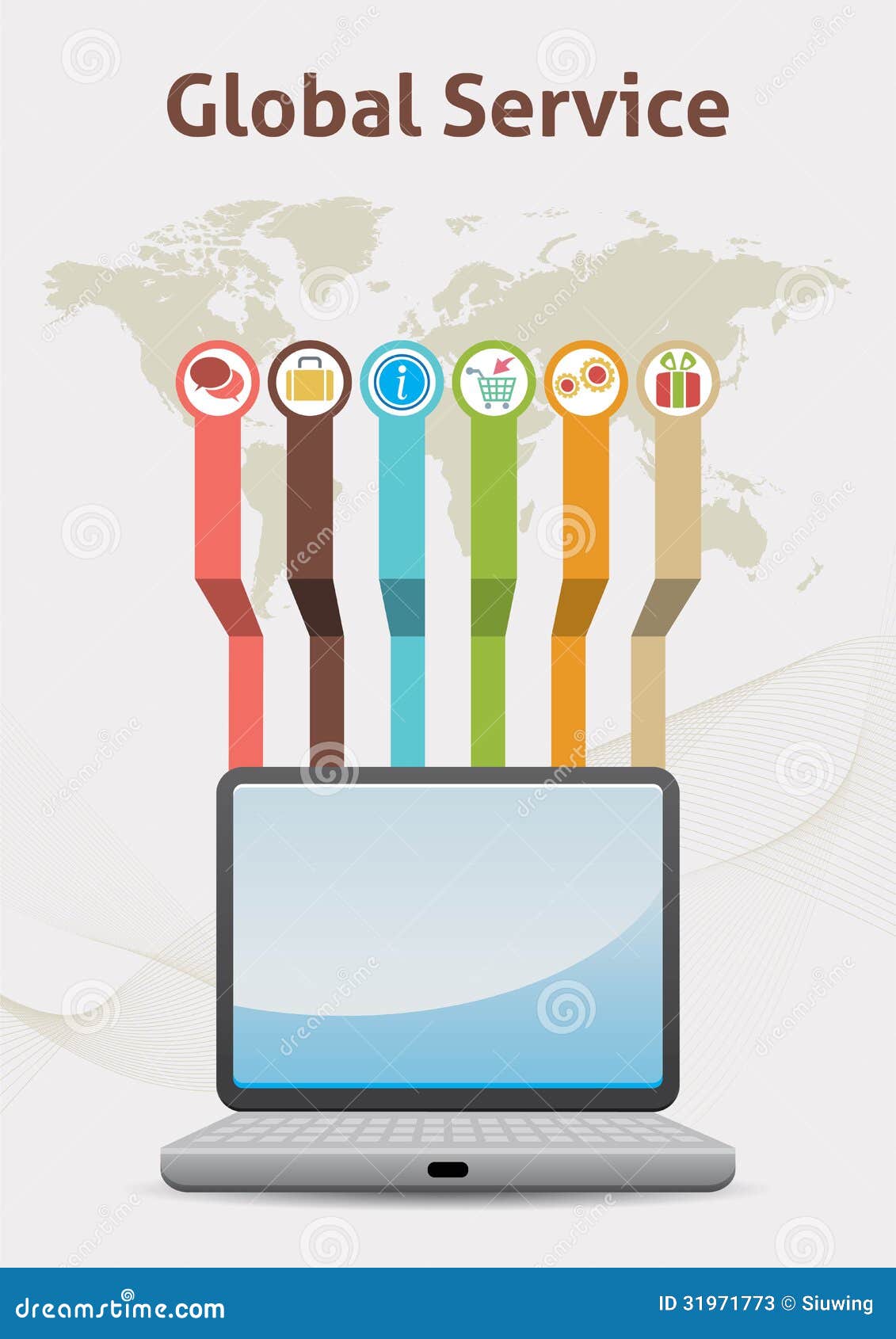 Global Service

i

dreamstime.com

ID 31971773 © Siuwing