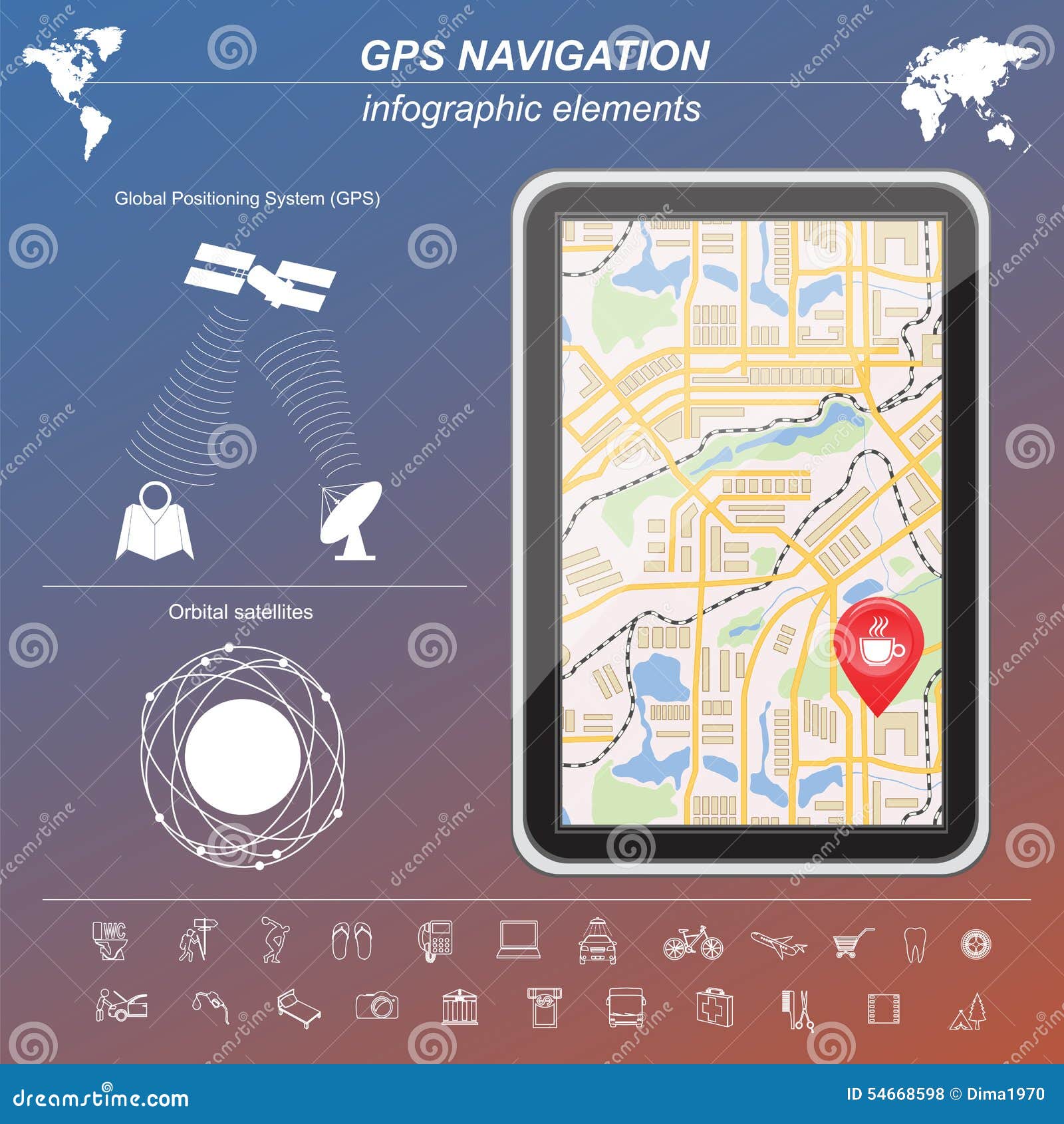 GPS NAVIGATION
infographic elements

Global Positioning System (GPS)

Orbital satellites

WC

dreamstime.com

ID 54668598 © Dima1970