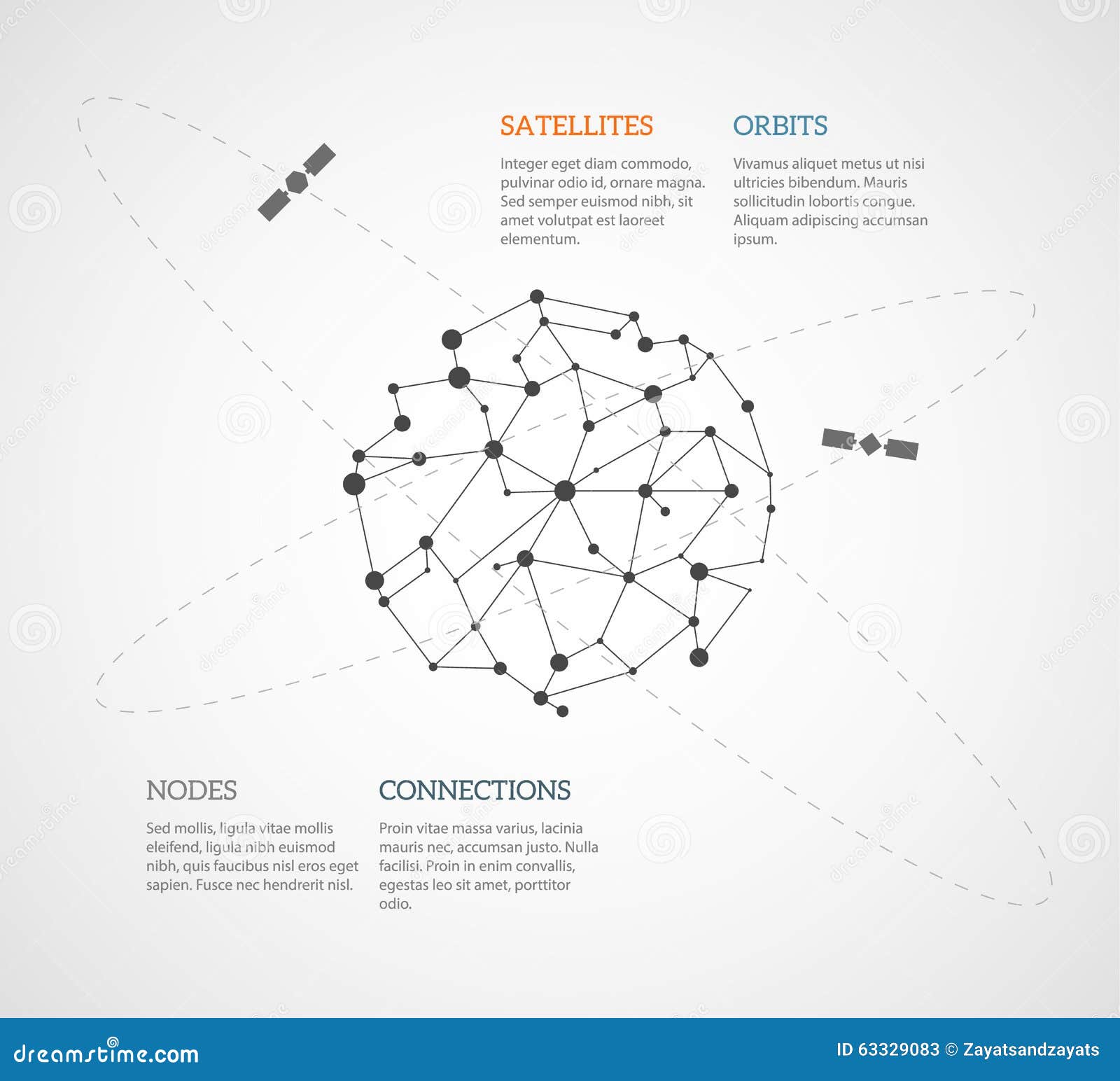 SATELLITES

Integer eget diam commodo, pulvinar odio id, ornare magna. Sed semper euismod nibh, sit amet volutpat est laoreet elementum.

ORBITS

Vivamus aliquet metus ut nisi ultricies bibendum. Mauris sollicitudin lobortis congue. Aliquam adipiscing accumsan ipsum.

NODES

Sed mollis, ligula vitae mollis eleifend, ligula nibh euismod nibh, quis faucibus nisl eros eget sapien. Fusce nec hendrerit nisl.

CONNECTIONS

Proin vitae massa varius, lacinia mauris nec, accumsan justo. Nulla facilisi. Proin in enim convallis, egestas leo sit amet, porttitor odio.

dreamstime.com

ID 63329083 © Zayatsandzayats