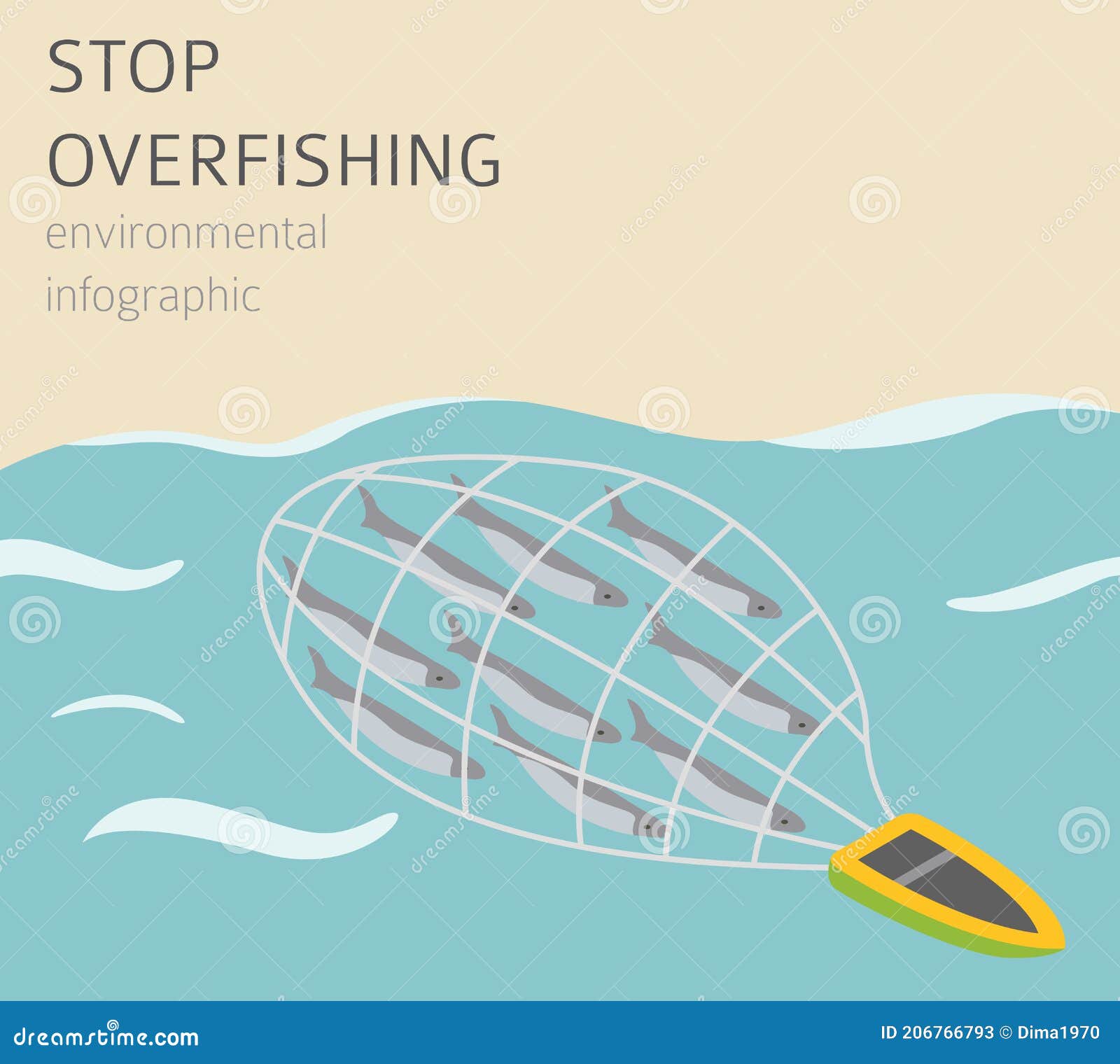 STOP
OVERFISHING

environmental
infographic

dreamstime.com

ID 206766793 © Dima1970