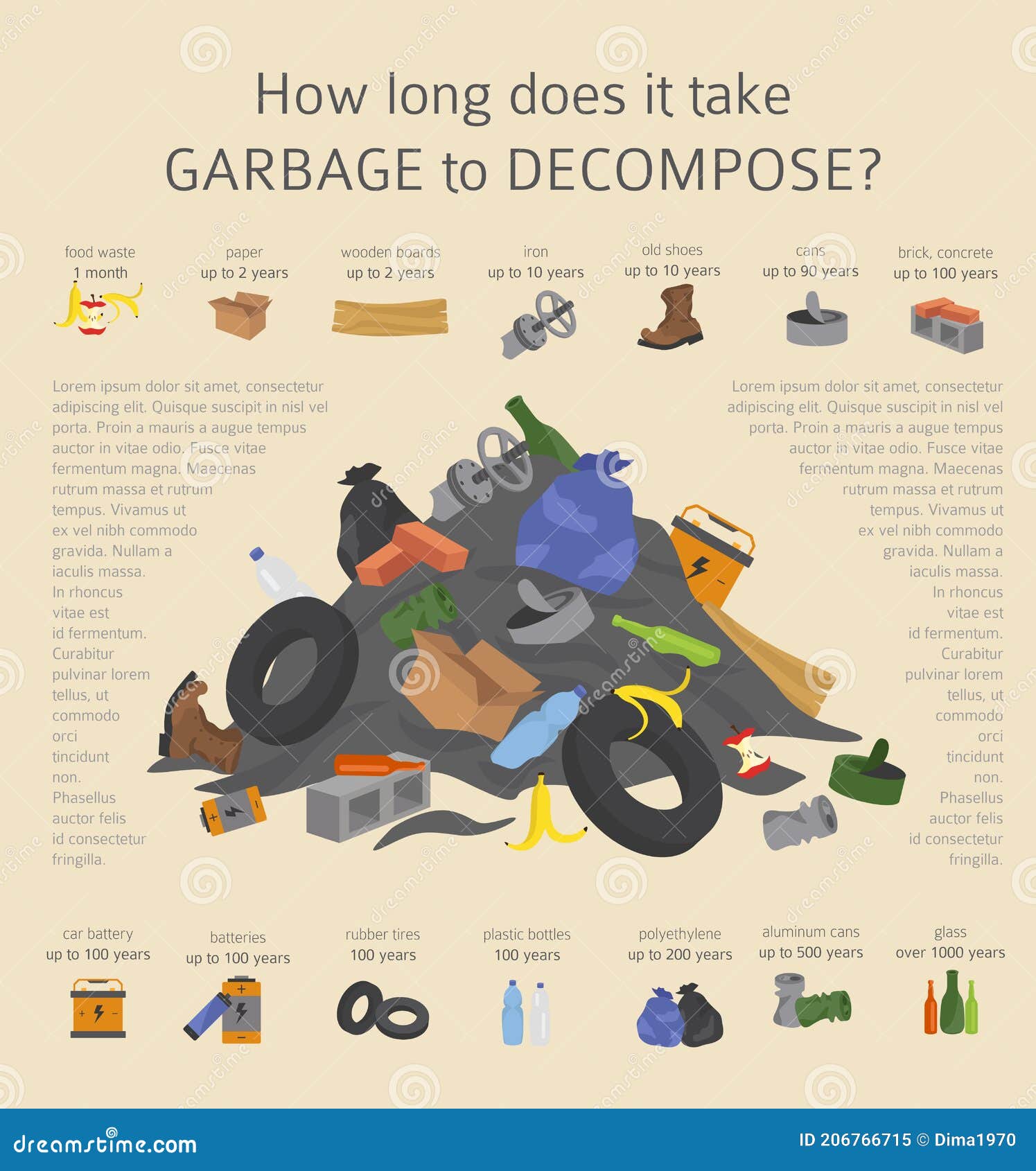 How long does it take
GARBAGE to DECOMPOSE?

food waste
1 month

paper
up to 2 years

wooden boards
up to 2 years

iron
up to 10 years

old shoes
up to 10 years

cans
up to 90 years

brick, concrete
up to 100 years

Lorem ipsum dolor sit amet, consectetur adipiscing elit. Quisque suscipit in nisl vel porta. Proin a mauris a augue tempus auctor in vitae odio. Fusce vitae fermentum magna. Maecenas rutrum massa et rutrum tempus. Vivamus ut ex vel nibh commodo gravida. Nullam a iaculis massa. In rhoncus vitae est id fermentum. Curabitur pulvinar lorem tellus, ut commodo orci tincidunt non. Phasellus auctor felis id consectetur fringilla.

Lorem ipsum dolor sit amet, consectetur adipiscing elit. Quisque suscipit in nisl vel porta. Proin a mauris a augue tempus auctor in vitae odio. Fusce vitae fermentum magna. Maecenas rutrum massa et rutrum tempus. Vivamus ut ex vel nibh commodo gravida. Nullam a iaculis massa. In rhoncus vitae est id fermentum. Curabitur pulvinar lorem tellus, ut commodo orci tincidunt non. Phasellus auctor felis id consectetur fringilla.

car battery
up to 100 years

batteries
up to 100 years

rubber tires
100 years

plastic bottles
100 years

polyethylene
up to 200 years

aluminum cans
up to 500 years

glass
over 1000 years

dreamstime.com
ID 206766715 © Dima1970