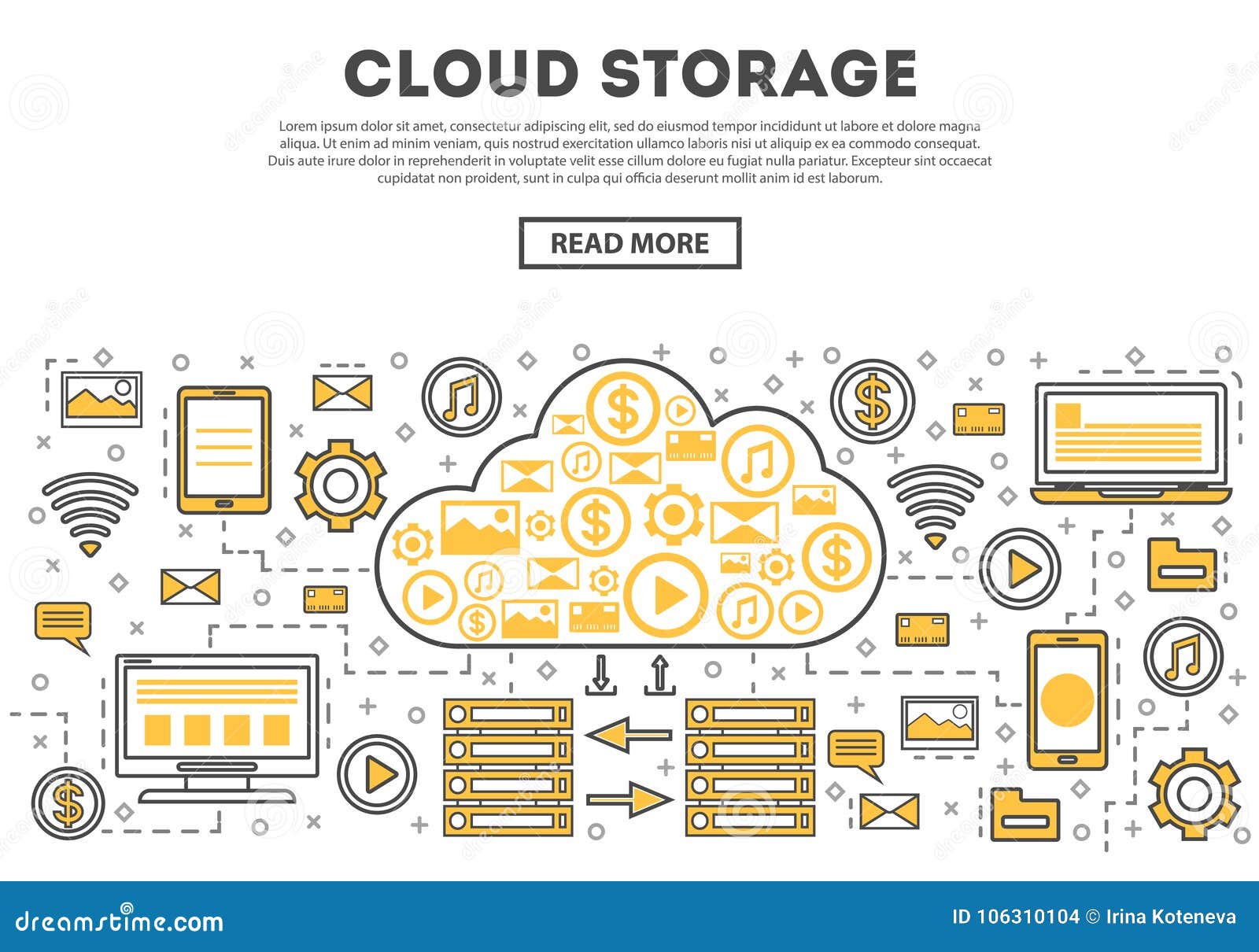 CLOUD STORAGE

Lorem ipsum dolor sit amet, consectetur adipiscing elit, sed do eiusmod tempor incididunt ut labore et dolore magna aliqua. Ut enim ad minim veniam, quis nostrud exercitation ullamco laboris nisi ut aliquip ex ea commodo consequat. Duis aute irure dolor in reprehenderit in voluptate velit esse cillum dolore eu fugiat nulla pariatur. Excepteur sint occaecat cupidatat non proident, sunt in culpa qui officia deserunt mollit anim id est laborum.

READ MORE

dreamstime.com

ID 106310104 © Irina Koteneva