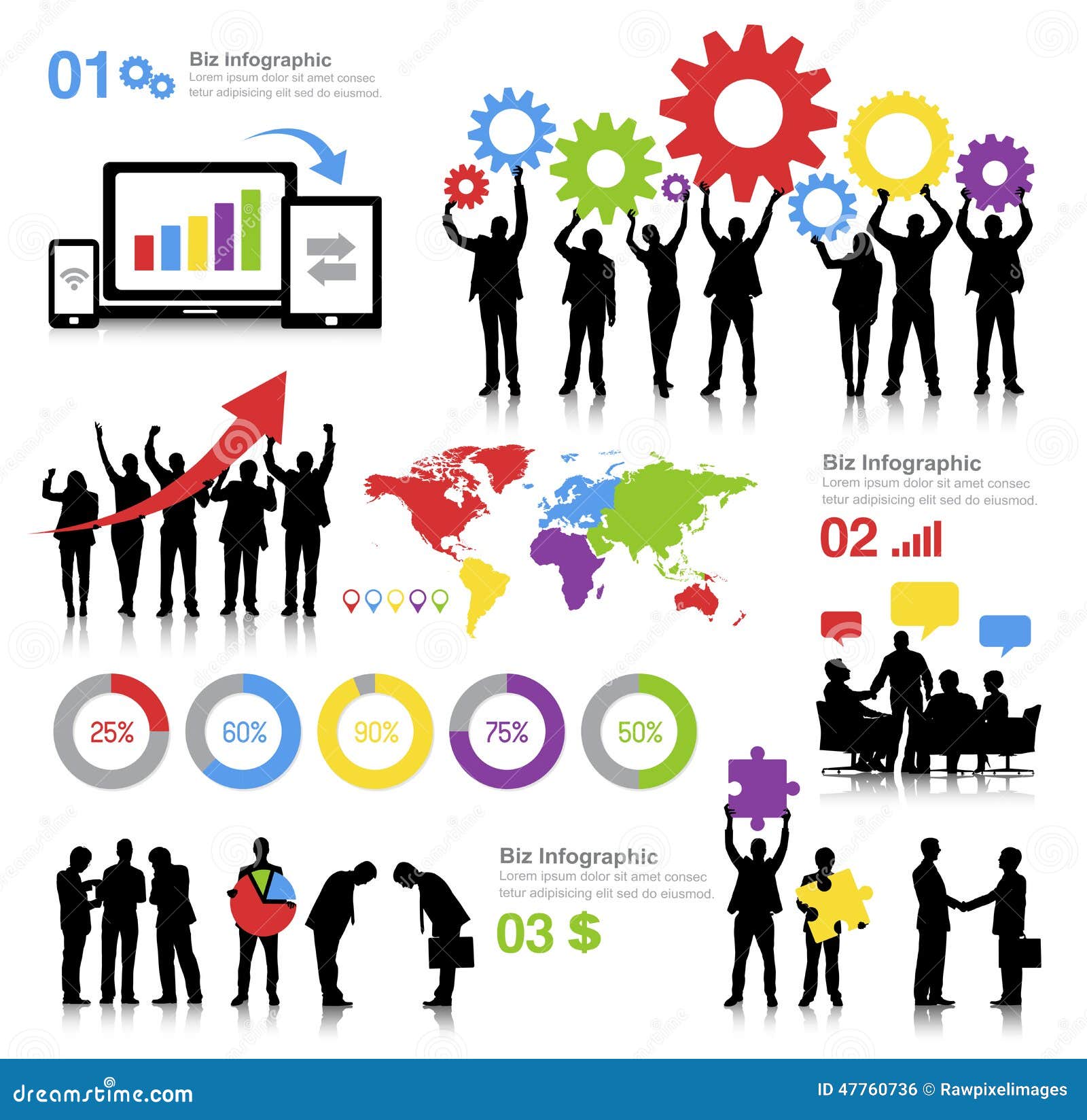 01
Biz Infographic
Lorem ipsum dolor sit amet consec tetur adipisicing elit sed do eiusmod.

Biz Infographic
Lorem ipsum dolor sit amet consec tetur adipisicing elit sed do eiusmod.
02

25%
60%
90%
75%
50%

Biz Infographic
Lorem ipsum dolor sit amet consec tetur adipisicing elit sed do eiusmod.
03 $

dreamstime.com
ID 47760736 © Rawpixelimages