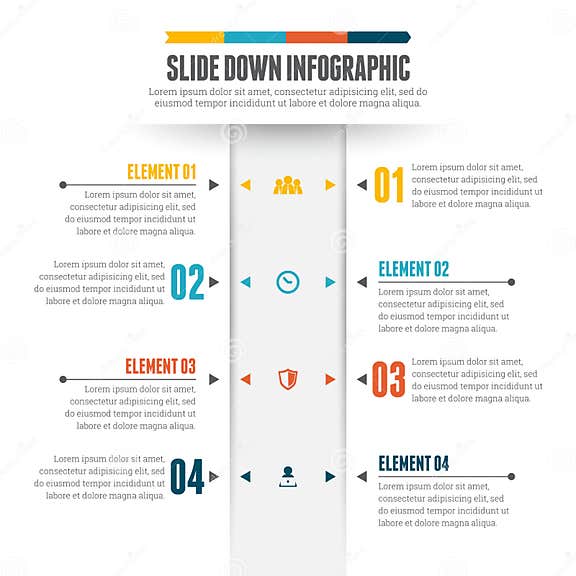 SLIDE DOWN INFOGRAPHIC

Lorem ipsum dolor sit amet, consectetur adipisicing elit, sed do eiusmod tempor incididunt ut labore et dolore magna aliqua.

ELEMENT 01

Lorem ipsum dolor sit amet, consectetur adipisicing elit, sed do eiusmod tempor incididunt ut labore et dolore magna aliqua.

01

Lorem ipsum dolor sit amet, consectetur adipisicing elit, sed do eiusmod tempor incididunt ut labore et dolore magna aliqua.

Lorem ipsum dolor sit amet, consectetur adipisicing elit, sed do eiusmod tempor incididunt ut labore et dolore magna aliqua.

02

ELEMENT 02

Lorem ipsum dolor sit amet, consectetur adipisicing elit, sed do eiusmod tempor incididunt ut labore et dolore magna aliqua.

ELEMENT 03

Lorem ipsum dolor sit amet, consectetur adipisicing elit, sed do eiusmod tempor incididunt ut labore et dolore magna aliqua.

03

Lorem ipsum dolor sit amet, consectetur adipisicing elit, sed do eiusmod tempor incididunt ut labore et dolore magna aliqua.

Lorem ipsum dolor sit amet, consectetur adipisicing elit, sed do eiusmod tempor incididunt ut labore et dolore magna aliqua.

04

ELEMENT 04

Lorem ipsum dolor sit amet, consectetur adipisicing elit, sed do eiusmod tempor incididunt ut labore et dolore magna aliqua.