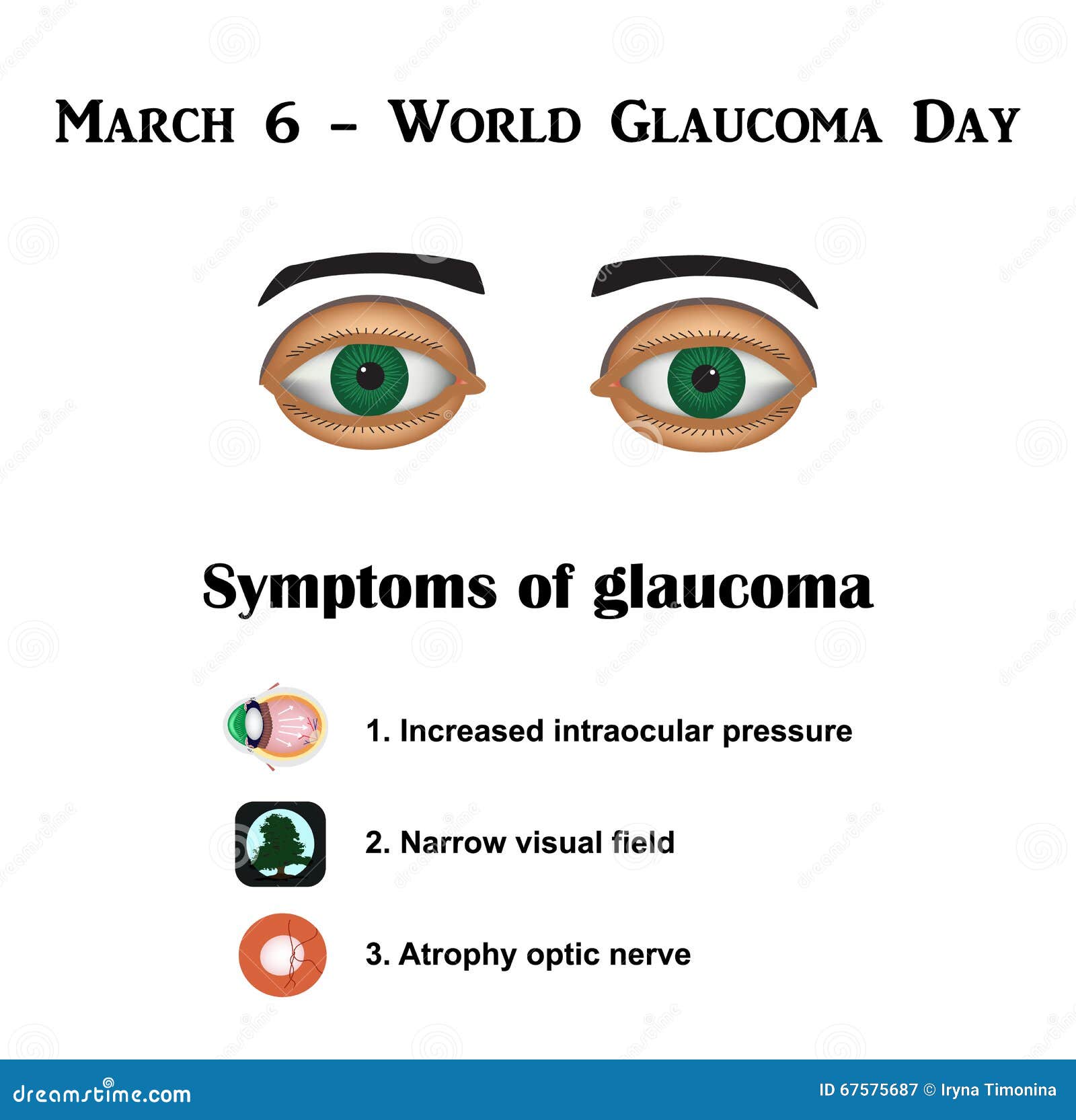 March 6 – World Glaucoma Day

Symptoms of glaucoma

1. Increased intraocular pressure

2. Narrow visual field

3. Atrophy optic nerve

dreamstime.com

ID 67575687 © Iryna Timonina