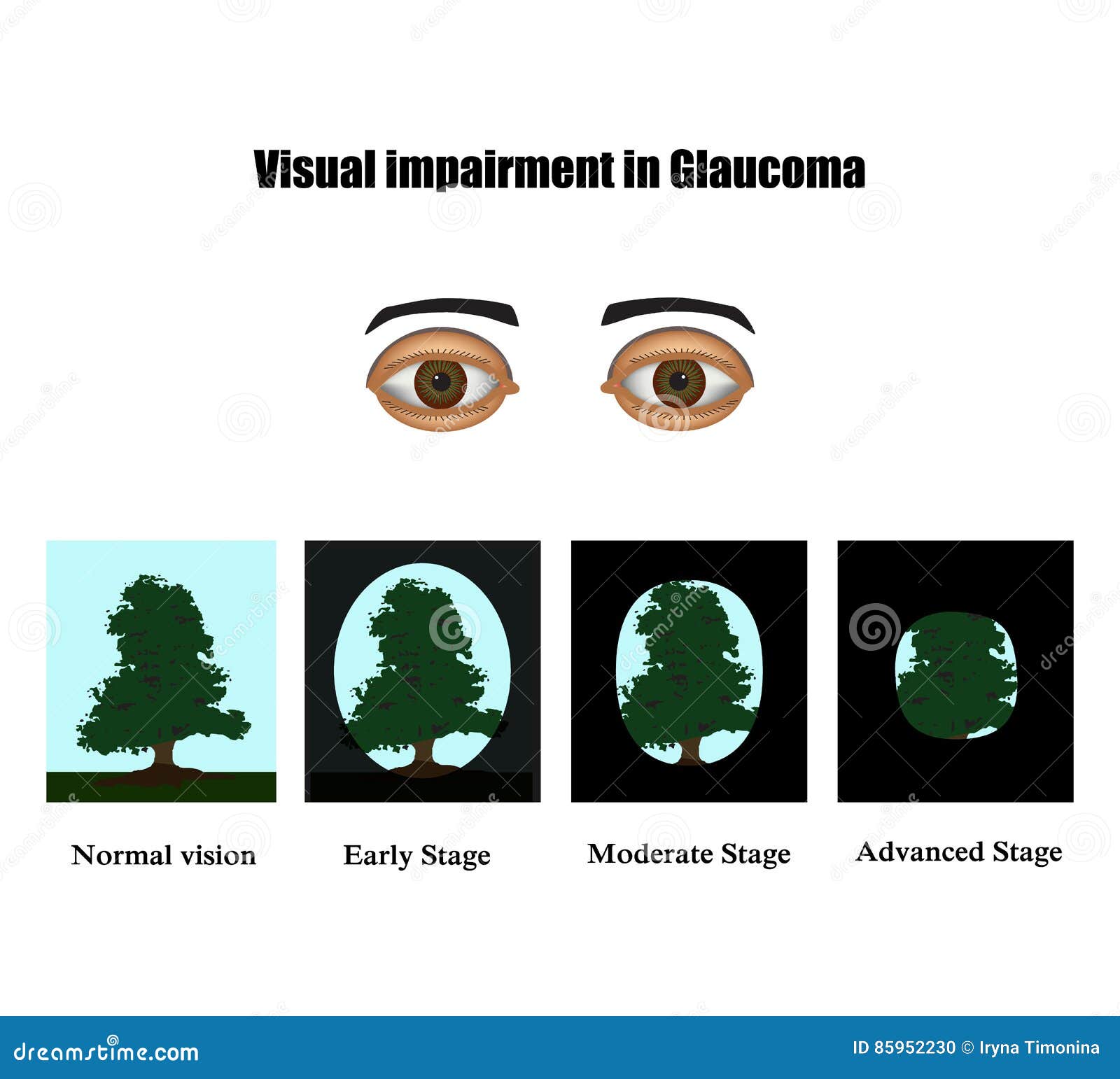 Visual impairment in Glaucoma

Normal vision

Early Stage

Moderate Stage

Advanced Stage

dreamstime.com

ID 85952230 © Iryna Timonina