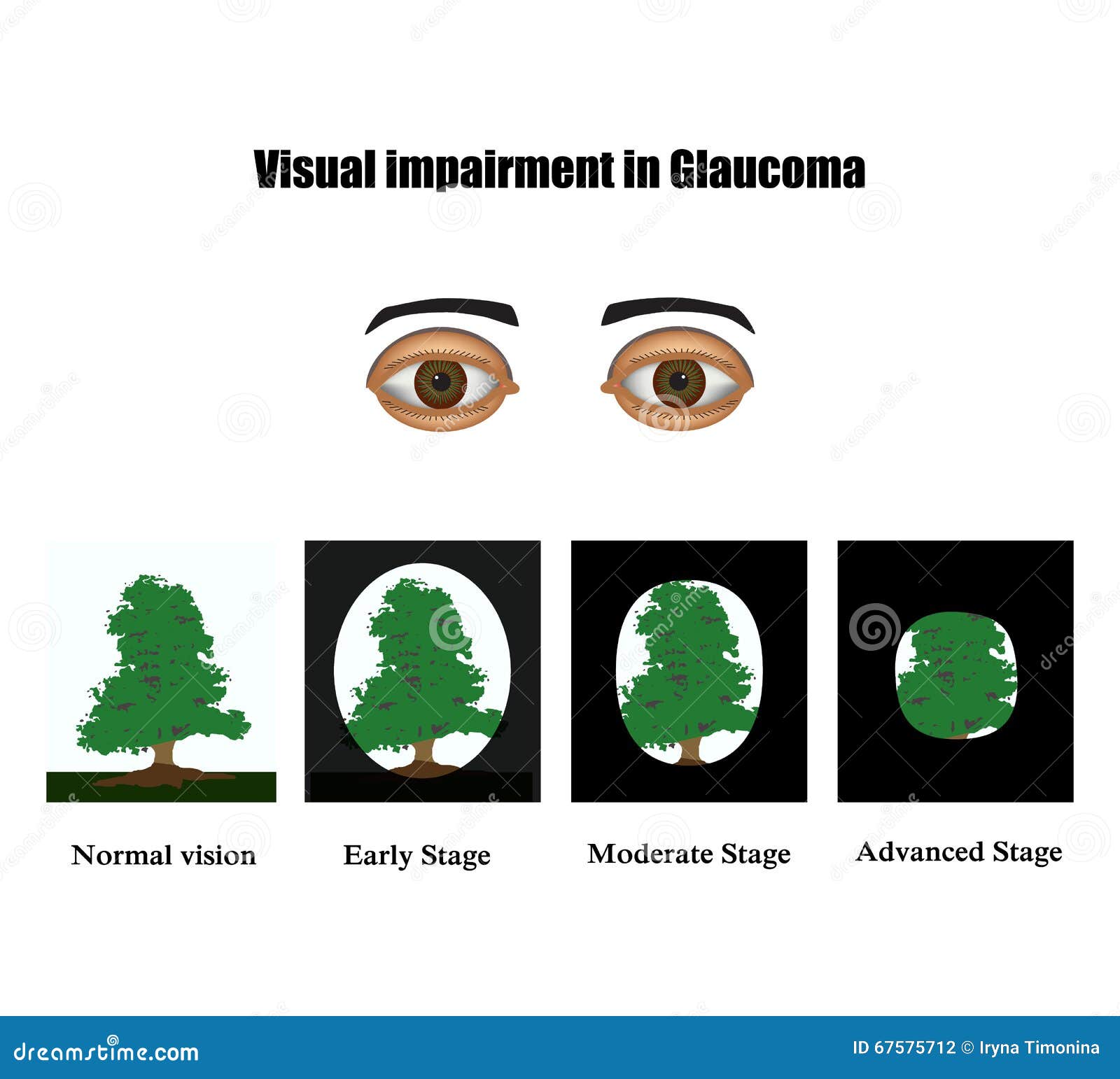 Visual impairment in Glaucoma

Normal vision

Early Stage

Moderate Stage

Advanced Stage

dreamstime.com

ID 67575712 © Iryna Timonina